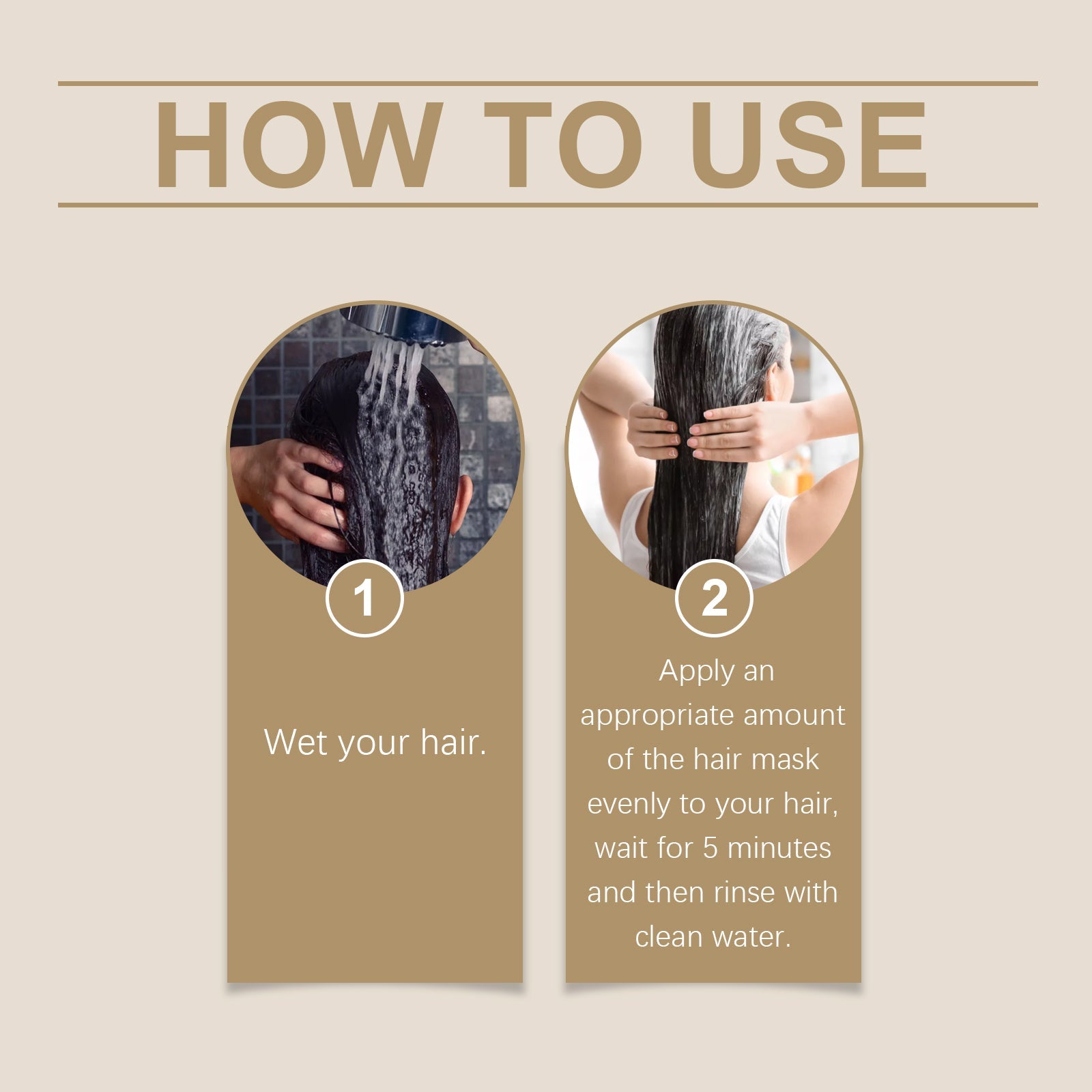 HOW TO USE

1

Wet your hair.

2

Apply an appropriate amount of the hair mask evenly to your hair, wait for 5 minutes and then rinse with clean water.