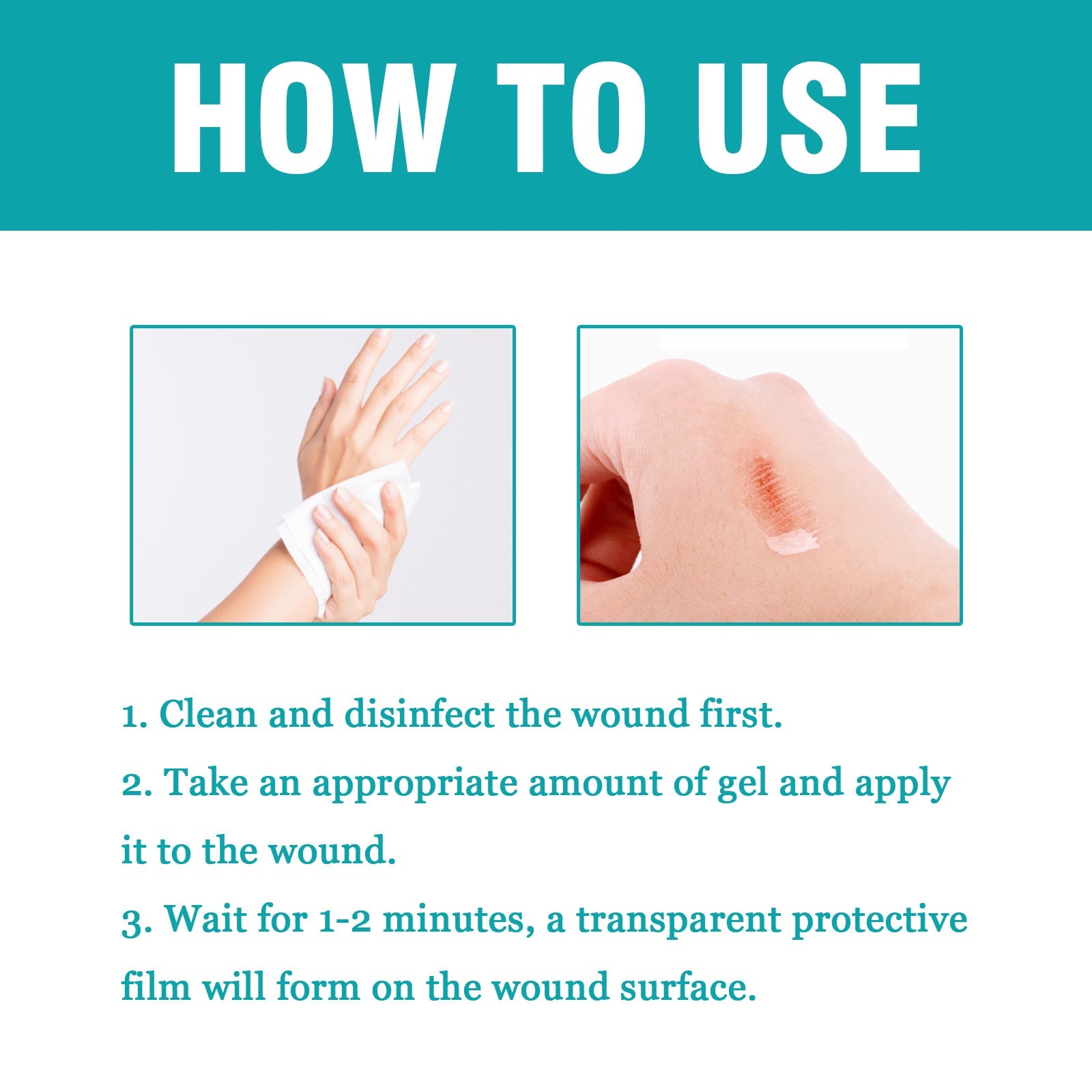 HOW TO USE

1. Clean and disinfect the wound first.

2. Take an appropriate amount of gel and apply it to the wound.

3. Wait for 1-2 minutes, a transparent protective film will form on the wound surface.