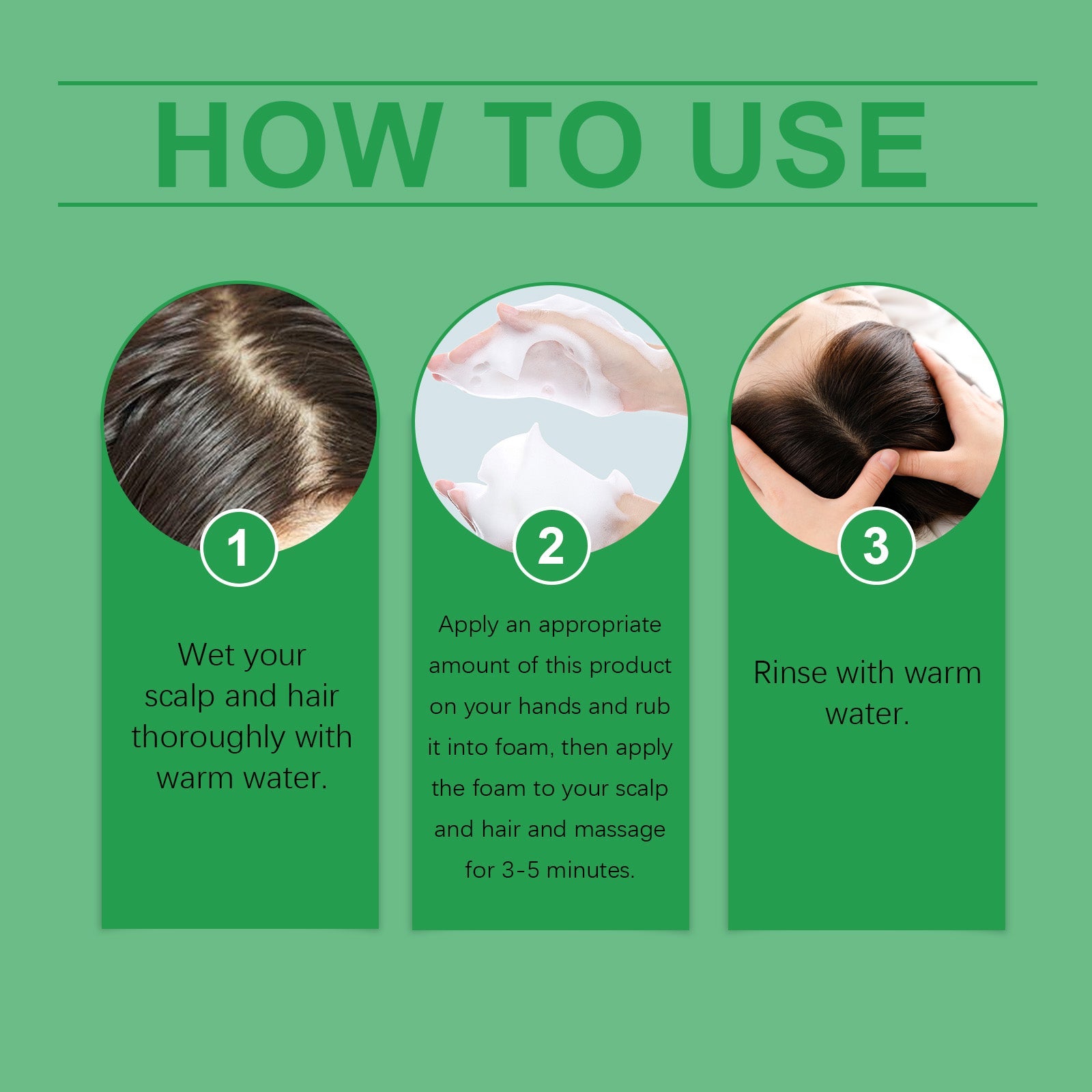 HOW TO USE

1

Wet your scalp and hair thoroughly with warm water.

2

Apply an appropriate amount of this product on your hands and rub it into foam, then apply the foam to your scalp and hair and massage for 3-5 minutes.

3

Rinse with warm water.