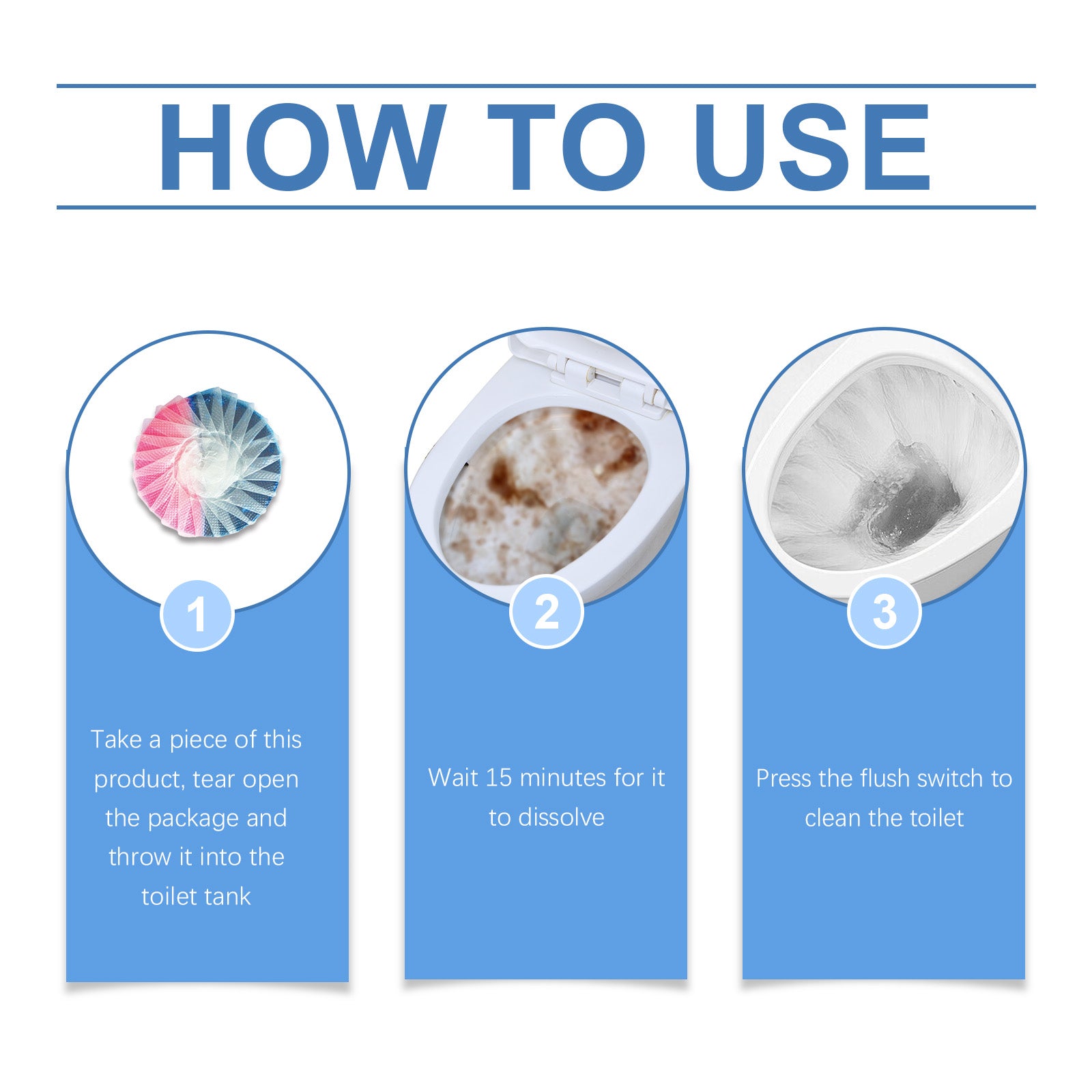 HOW TO USE

1

Take a piece of this product, tear open the package and throw it into the toilet tank

2

Wait 15 minutes for it to dissolve

3

Press the flush switch to clean the toilet