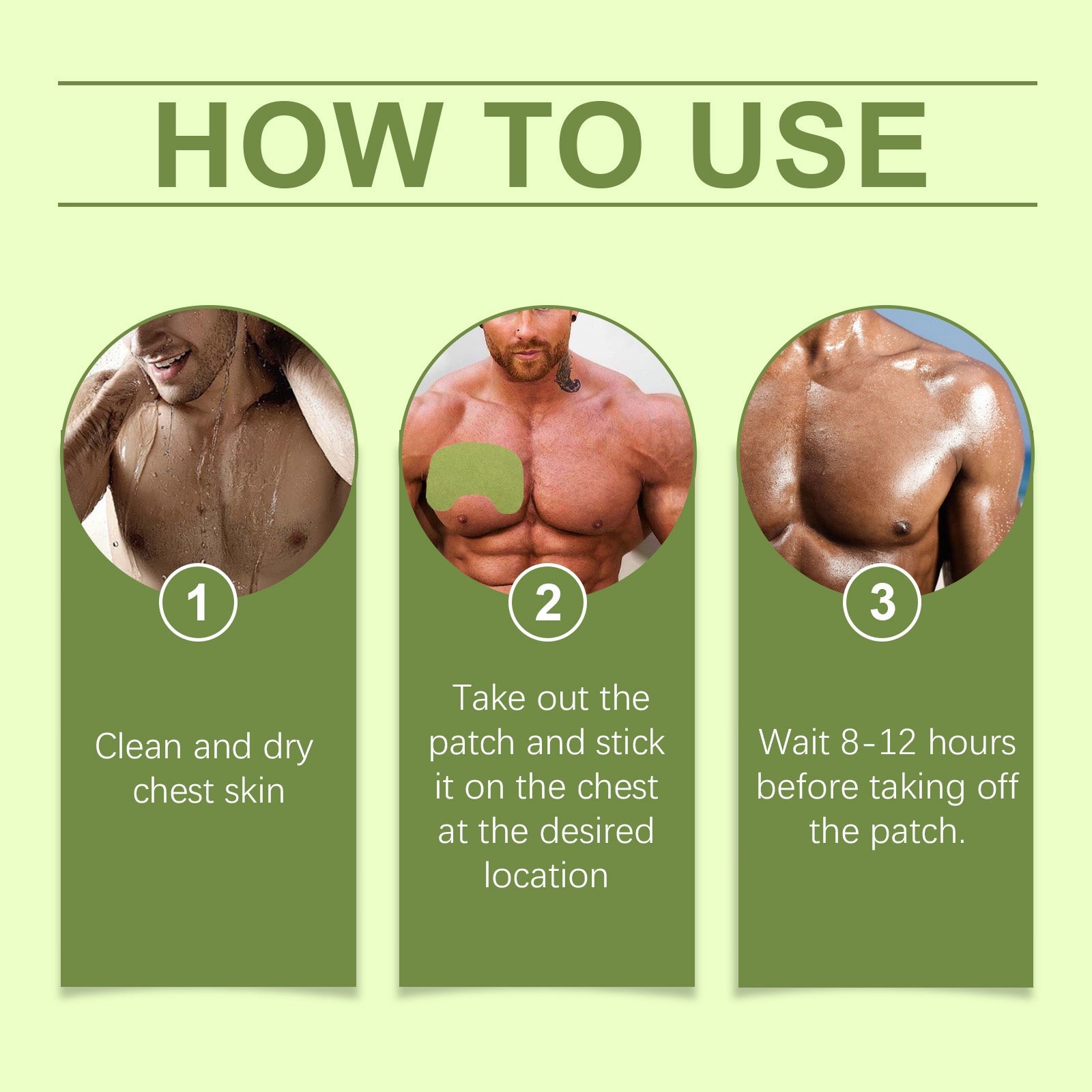 HOW TO USE

1

Clean and dry chest skin

2

Take out the patch and stick it on the chest at the desired location

3

Wait 8-12 hours before taking off the patch.