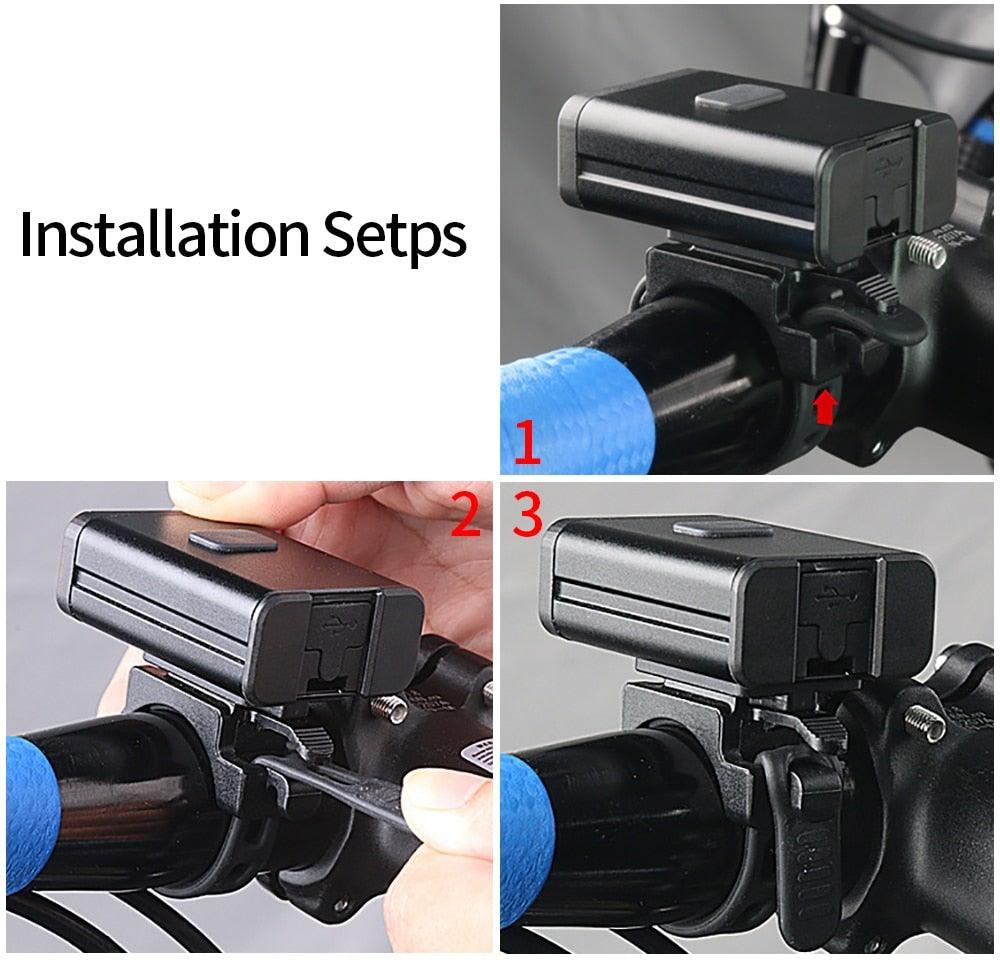 Installation Setps

1

2

3