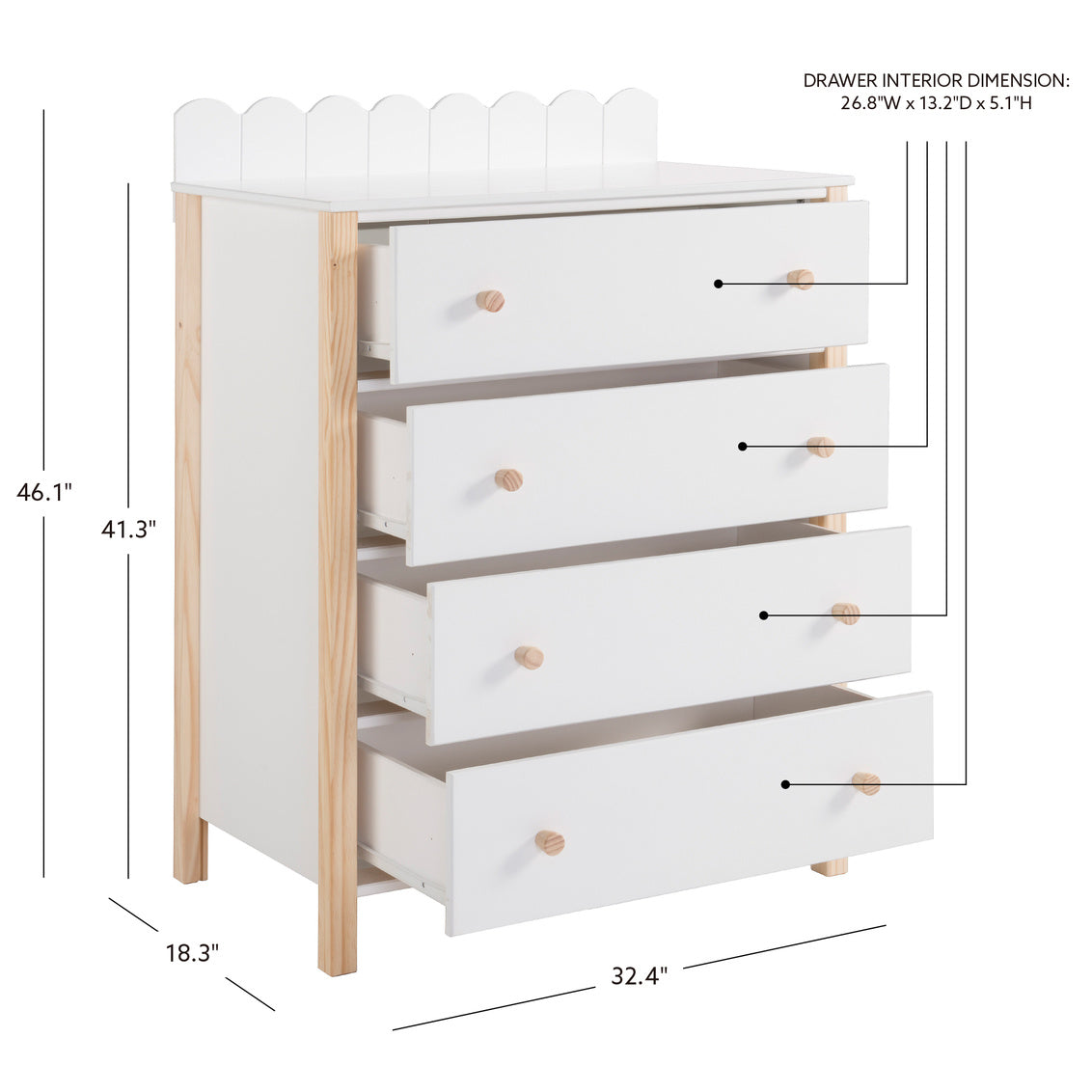 DRAWER INTERIOR DIMENSION:
26.8"W x 13.2"D x 5.1"H

46.1"

41.3"

18.3"

32.4"