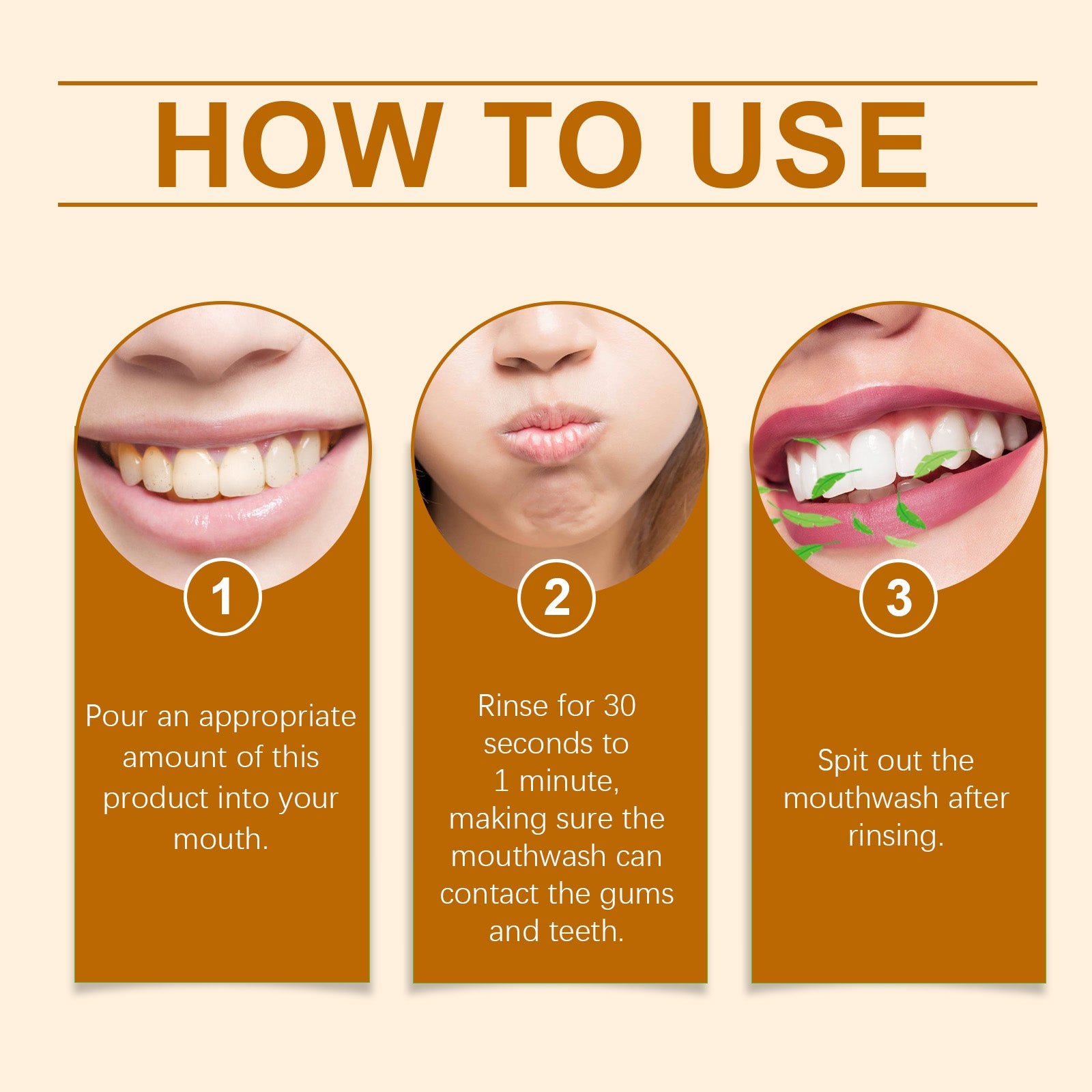 HOW TO USE

1

Pour an appropriate amount of this product into your mouth.

2

Rinse for 30 seconds to 1 minute, making sure the mouthwash can contact the gums and teeth.

3

Spit out the mouthwash after rinsing.