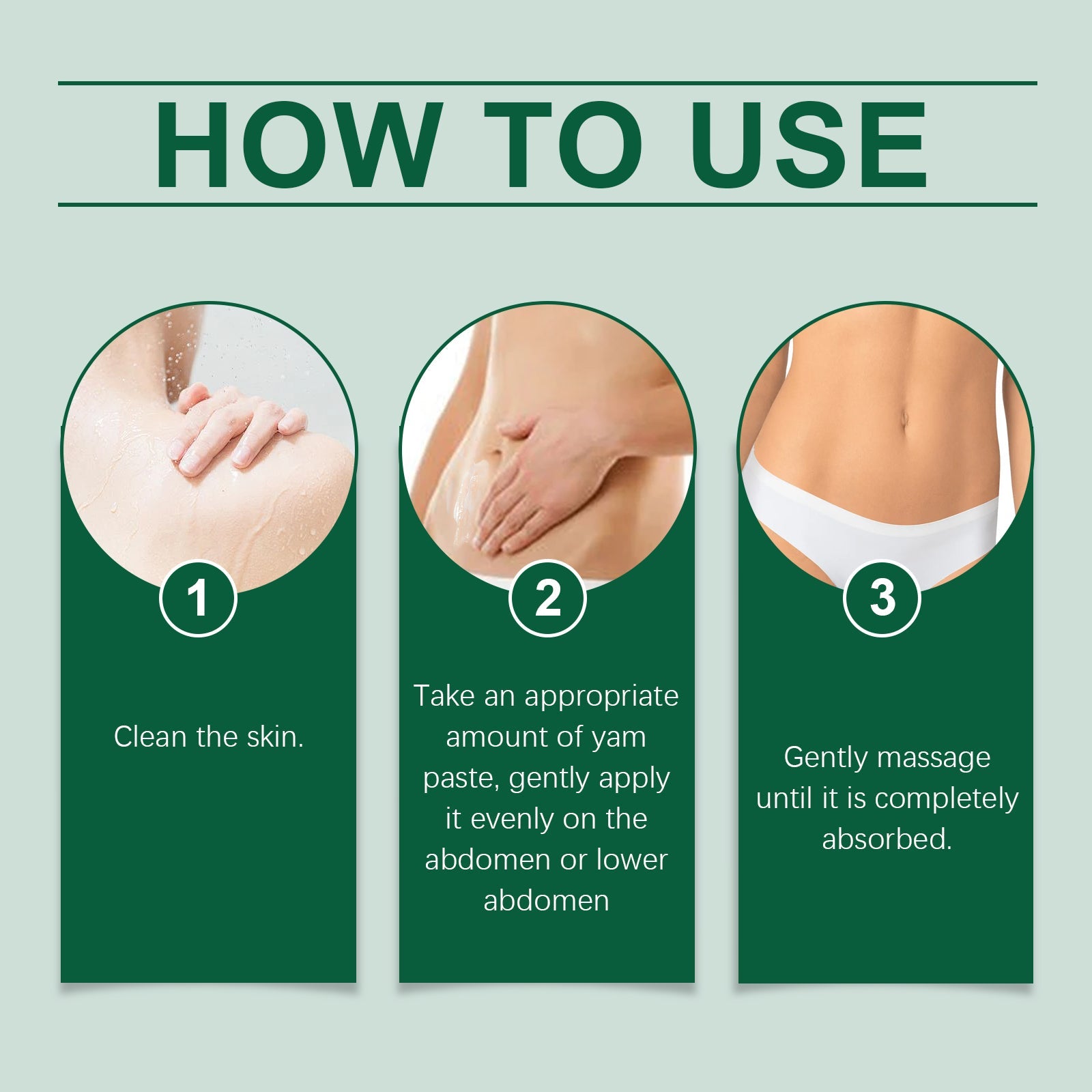 HOW TO USE

1

Clean the skin.

2

Take an appropriate amount of yam paste, gently apply it evenly on the abdomen or lower abdomen

3

Gently massage until it is completely absorbed.