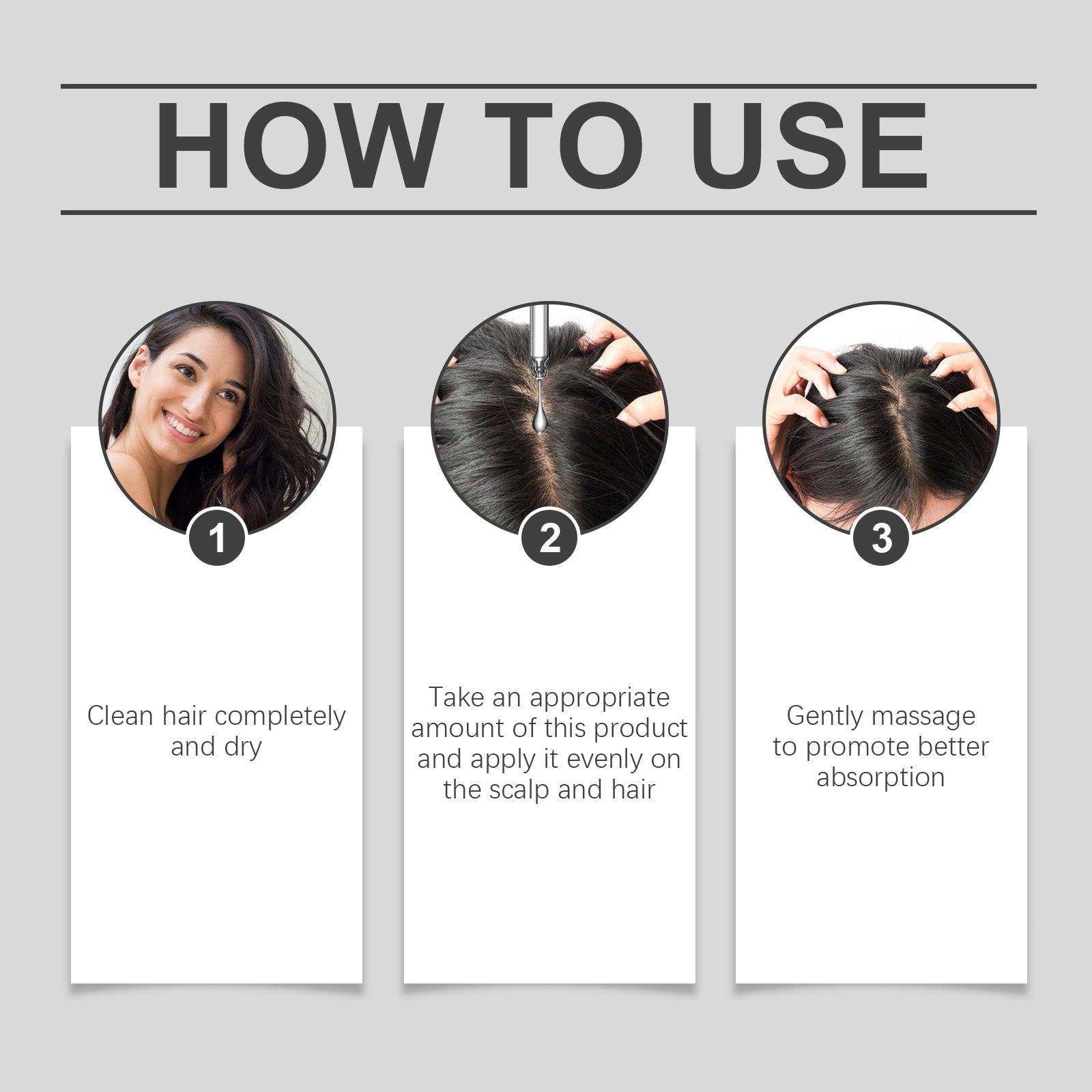 HOW TO USE

1

Clean hair completely and dry

2

Take an appropriate amount of this product and apply it evenly on the scalp and hair

3

Gently massage to promote better absorption