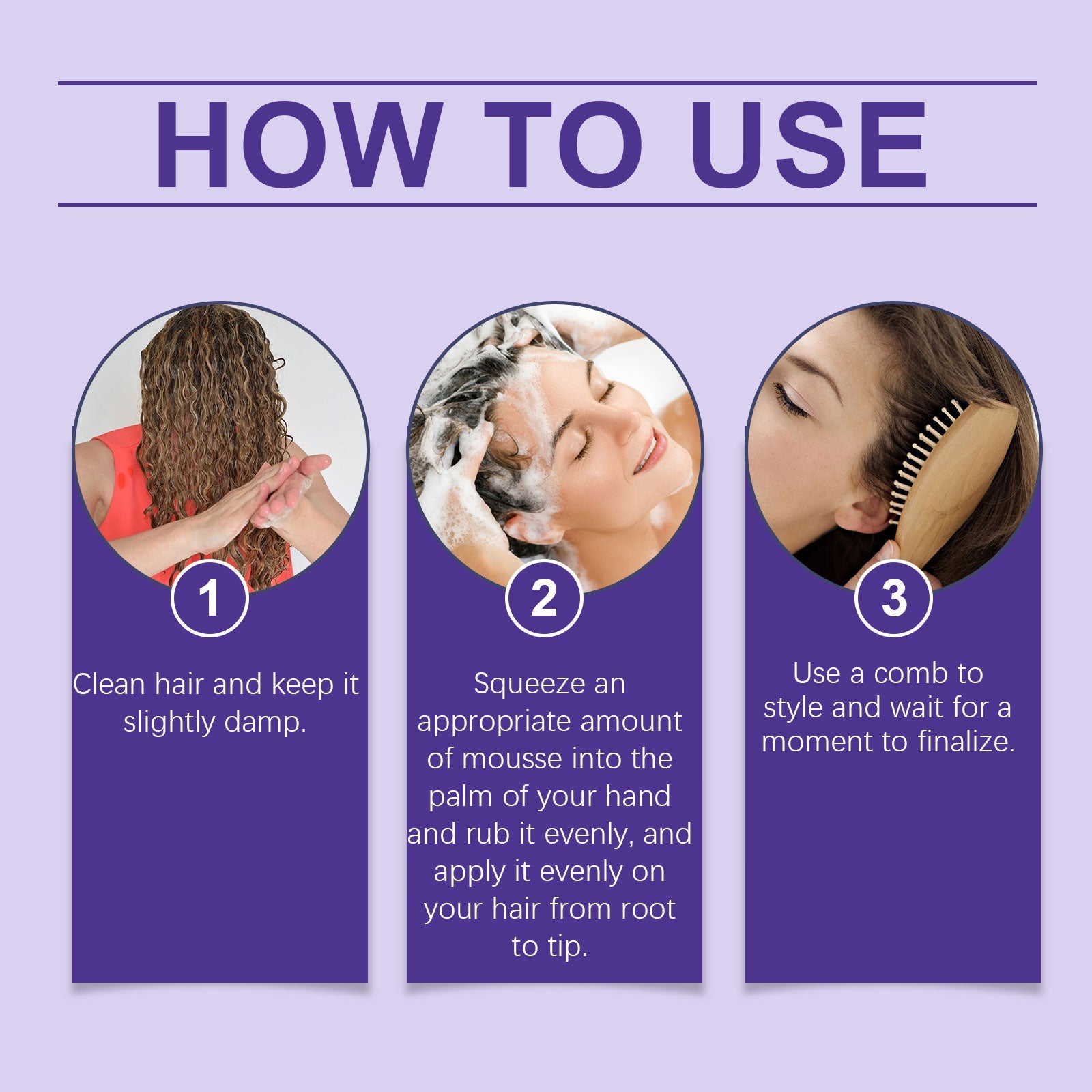 HOW TO USE

1

Clean hair and keep it slightly damp.

2

Squeeze an appropriate amount of mousse into the palm of your hand and rub it evenly, and apply it evenly on your hair from root to tip.

3

Use a comb to style and wait for a moment to finalize.