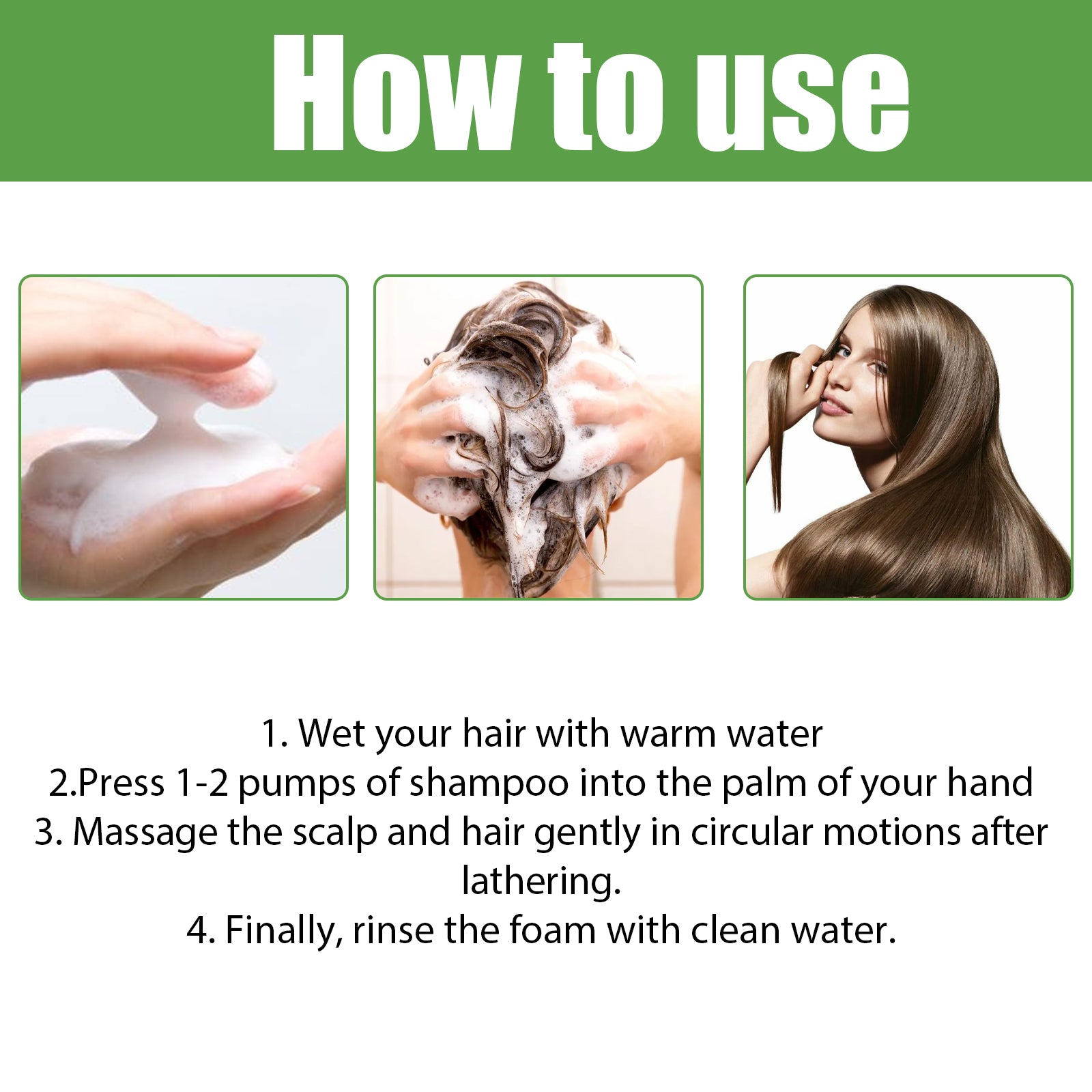 How to use

1. Wet your hair with warm water
2.Press 1-2 pumps of shampoo into the palm of your hand
3. Massage the scalp and hair gently in circular motions after lathering.
4. Finally, rinse the foam with clean water.