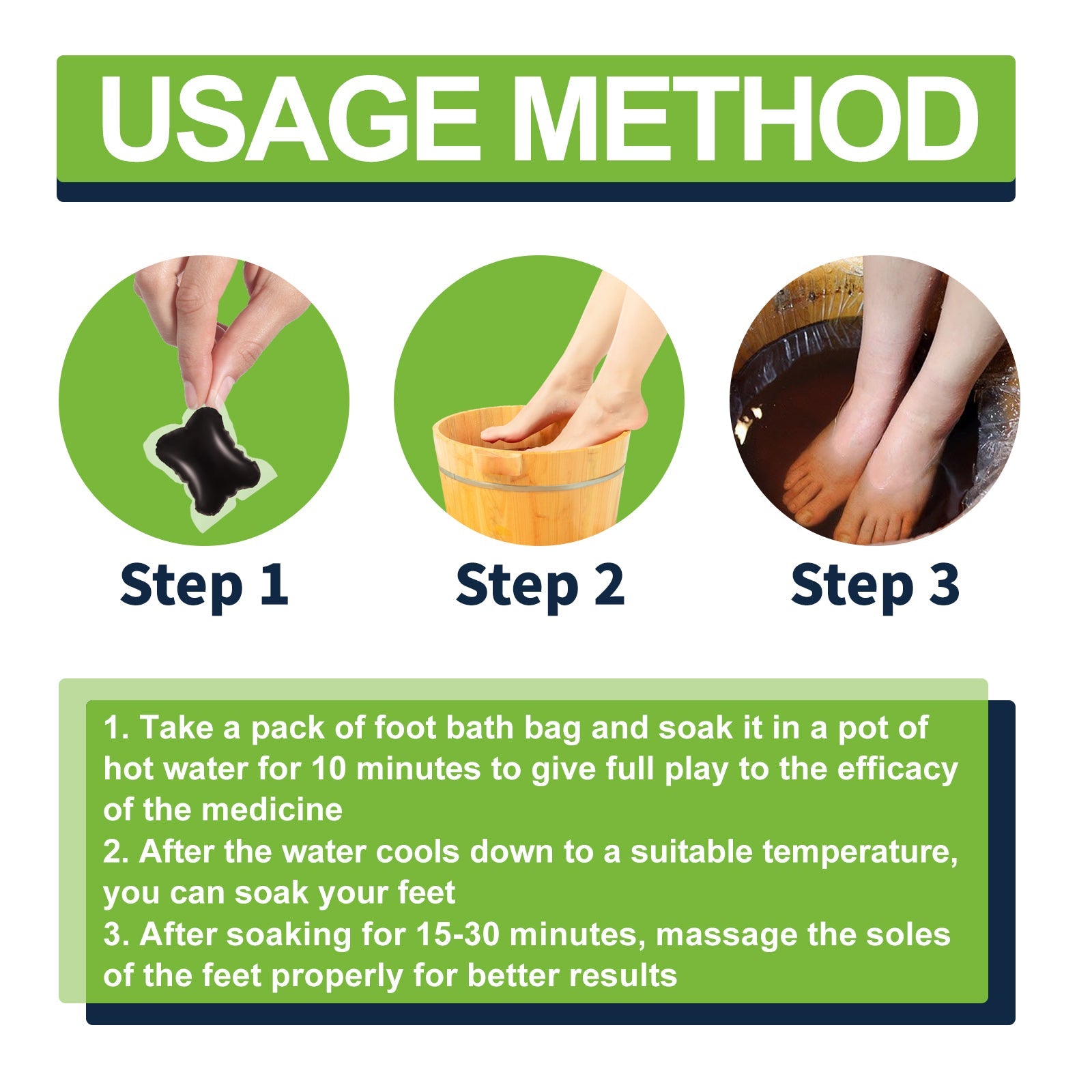 USAGE METHOD

Step 1

Step 2

Step 3

1. Take a pack of foot bath bag and soak it in a pot of hot water for 10 minutes to give full play to the efficacy of the medicine
2. After the water cools down to a suitable temperature, you can soak your feet
3. After soaking for 15-30 minutes, massage the soles of the feet properly for better results