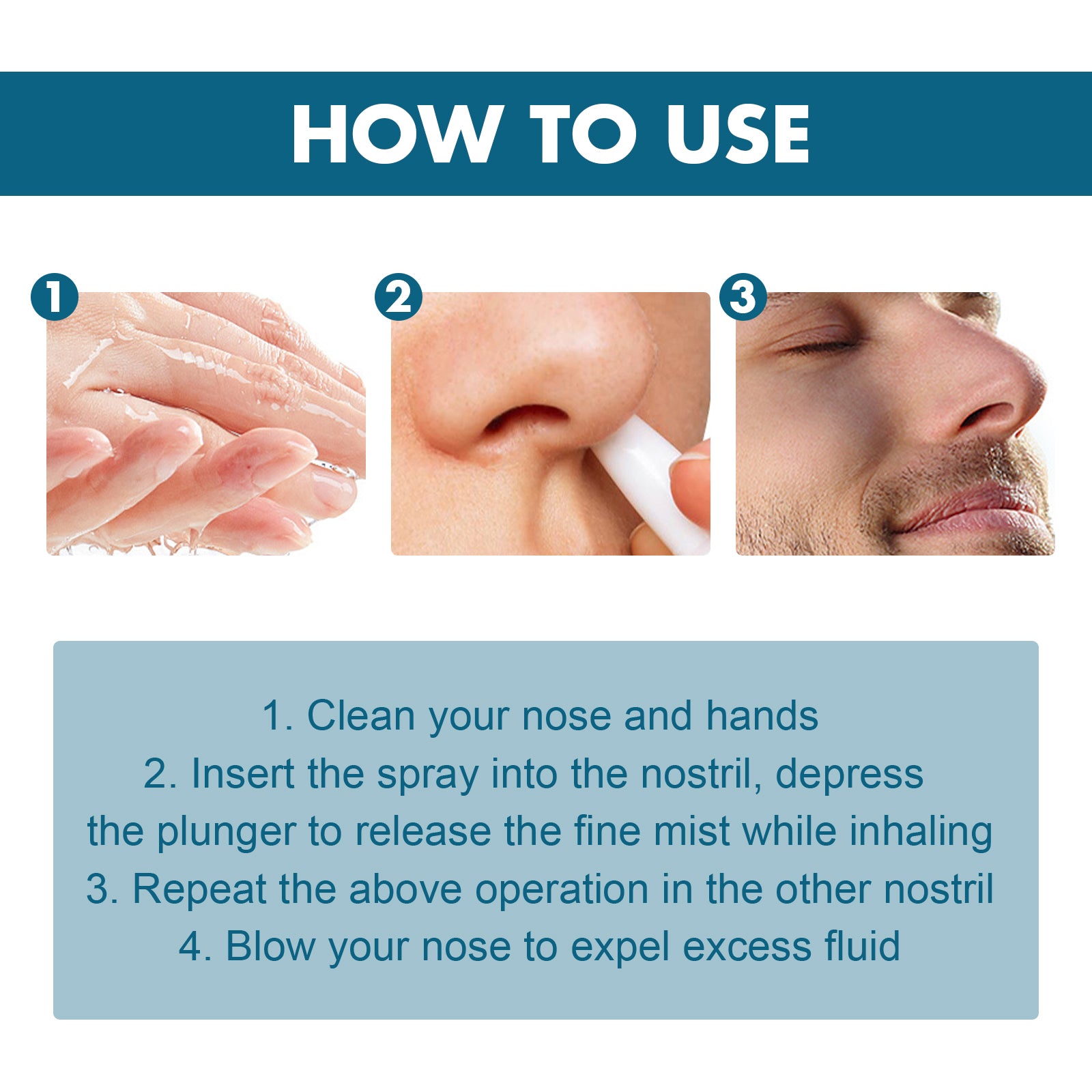 HOW TO USE

1

2

3

1. Clean your nose and hands
2. Insert the spray into the nostril, depress the plunger to release the fine mist while inhaling
3. Repeat the above operation in the other nostril
4. Blow your nose to expel excess fluid