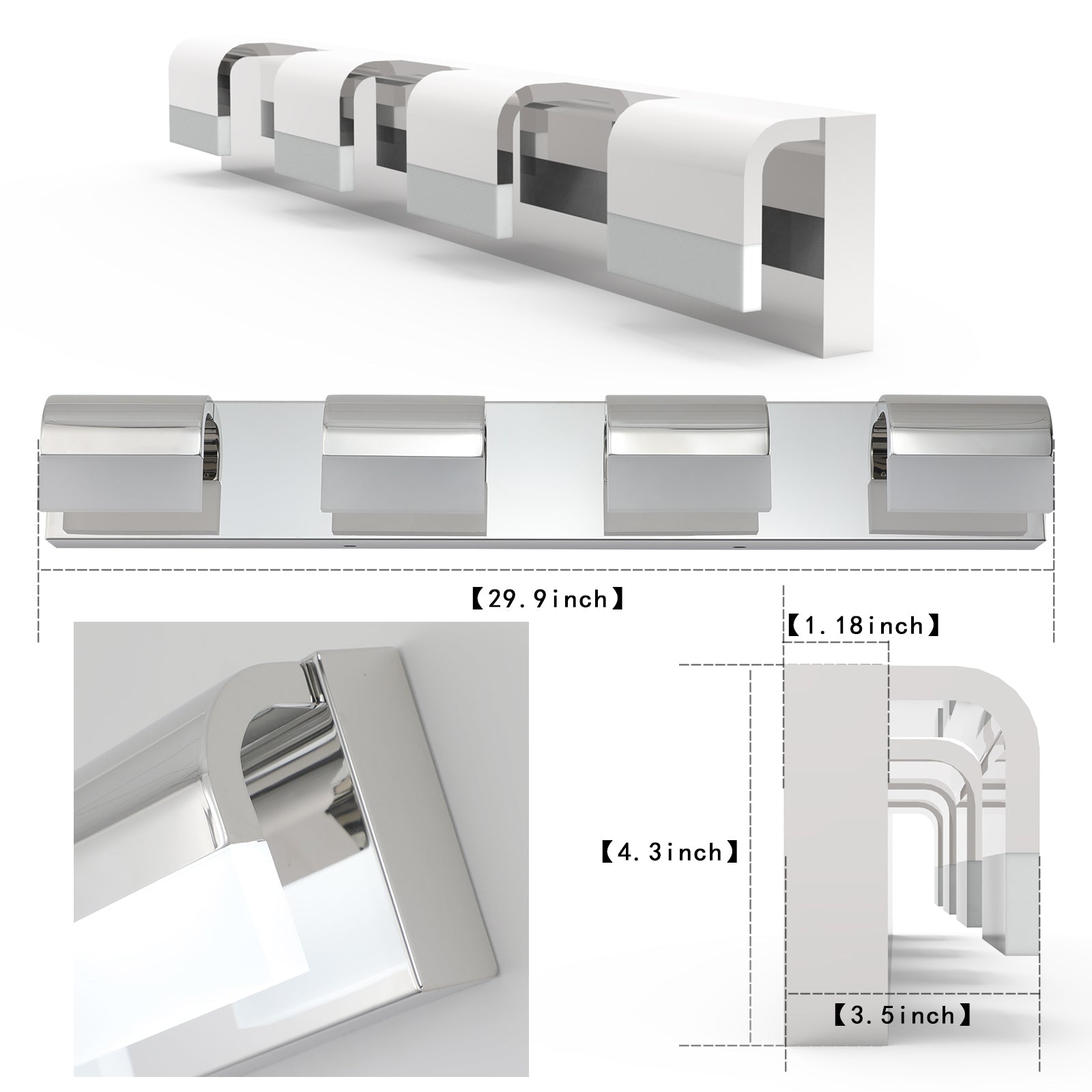 【29.9inch】

【1.18inch】

【4.3inch】

【3.5inch】