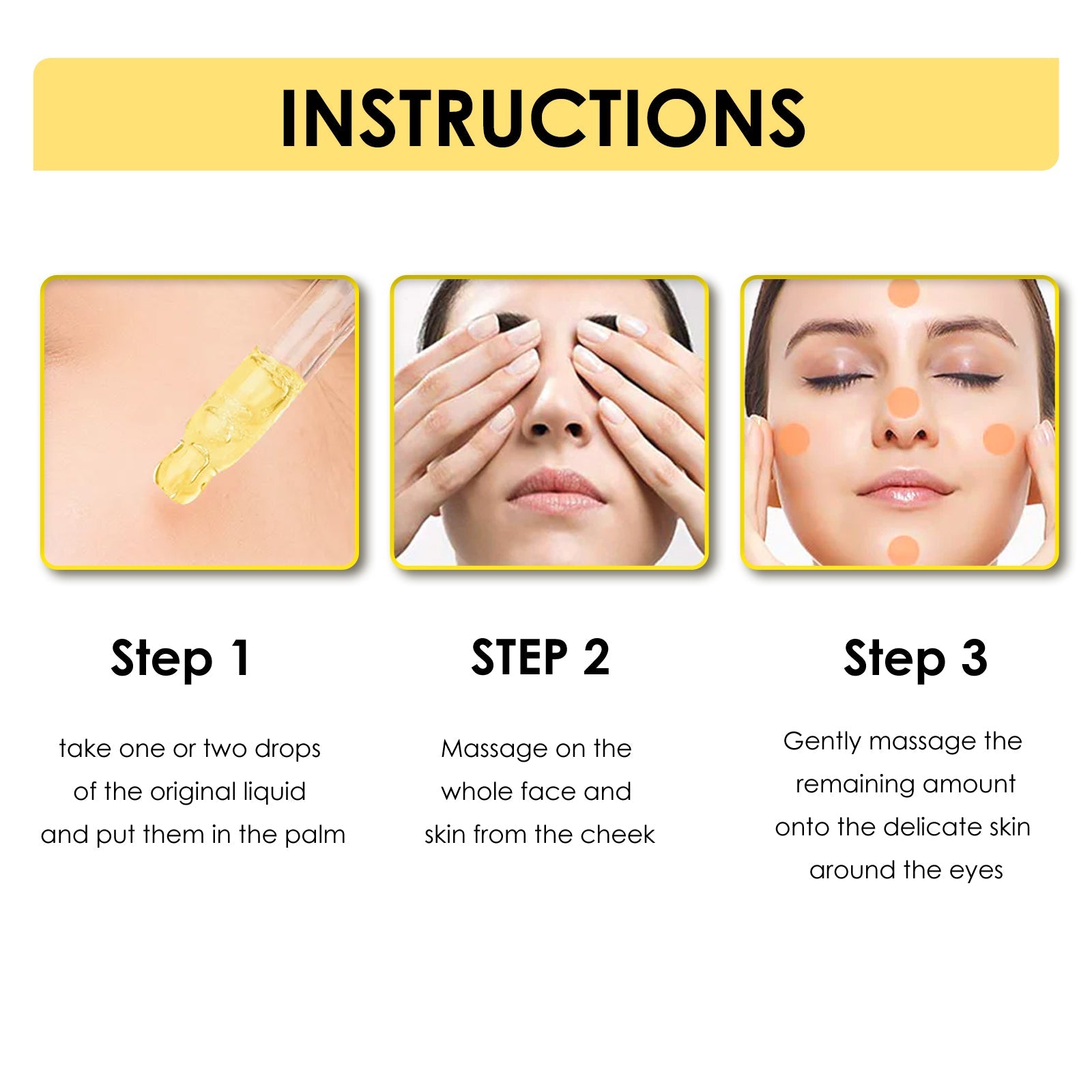 INSTRUCTIONS

Step 1

take one or two drops of the original liquid and put them in the palm

STEP 2

Massage on the whole face and skin from the cheek

Step 3

Gently massage the remaining amount onto the delicate skin around the eyes