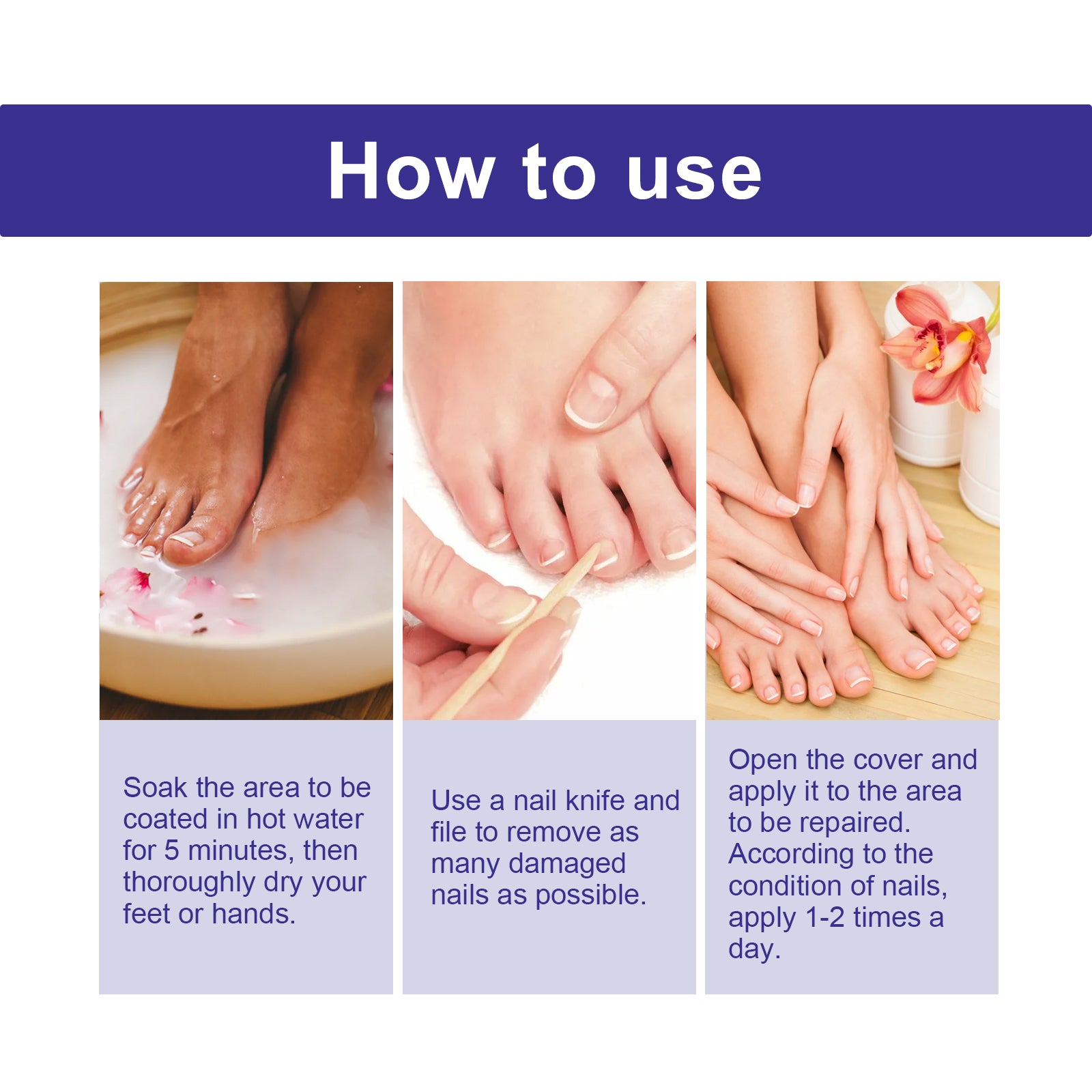 How to use

Soak the area to be coated in hot water for 5 minutes, then thoroughly dry your feet or hands.

Use a nail knife and file to remove as many damaged nails as possible.

Open the cover and apply it to the area to be repaired. According to the condition of nails, apply 1-2 times a day.