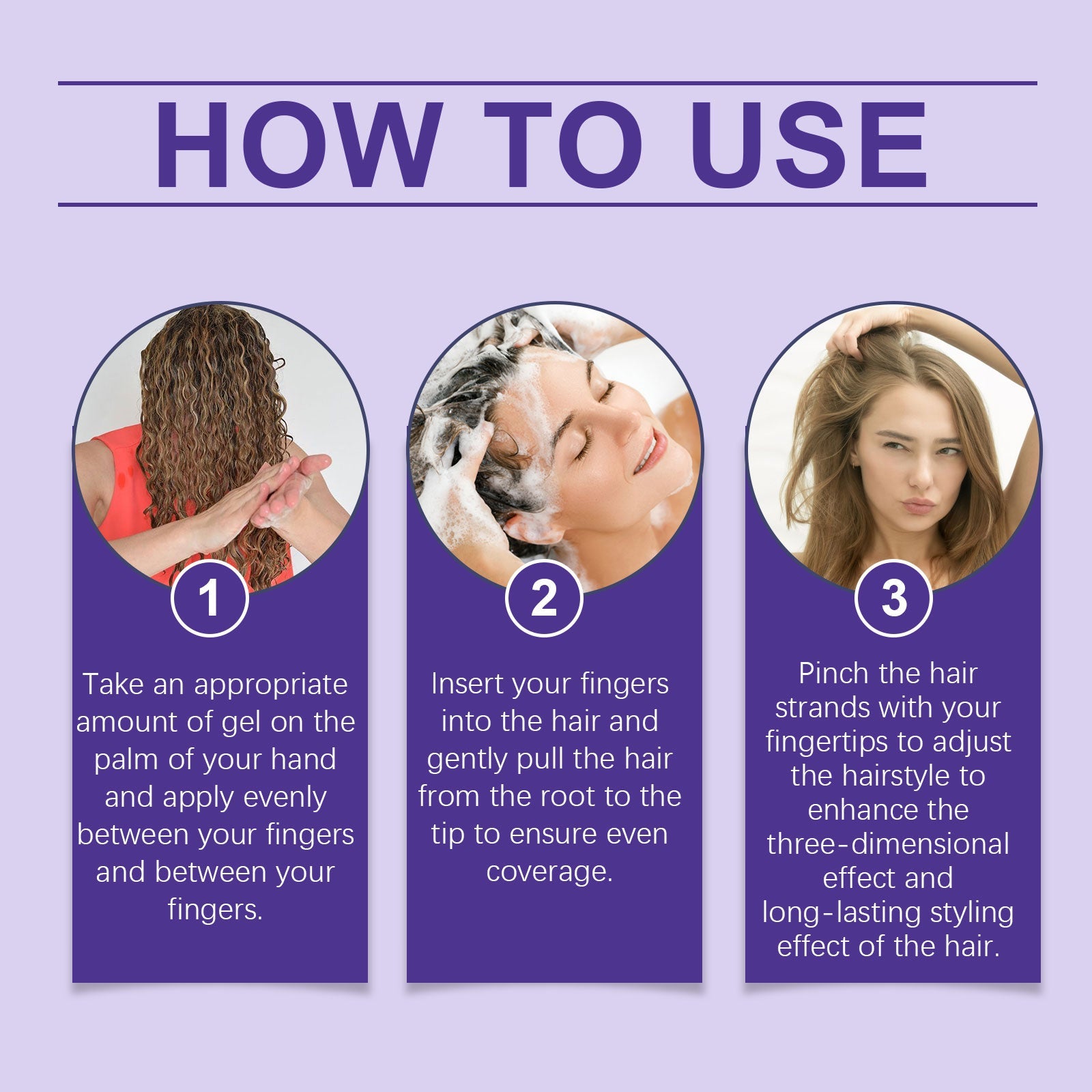 HOW TO USE

1

Take an appropriate amount of gel on the palm of your hand and apply evenly between your fingers and between your fingers.

2

Insert your fingers into the hair and gently pull the hair from the root to the tip to ensure even coverage.

3

Pinch the hair strands with your fingertips to adjust the hairstyle to enhance the three-dimensional effect and long-lasting styling effect of the hair.