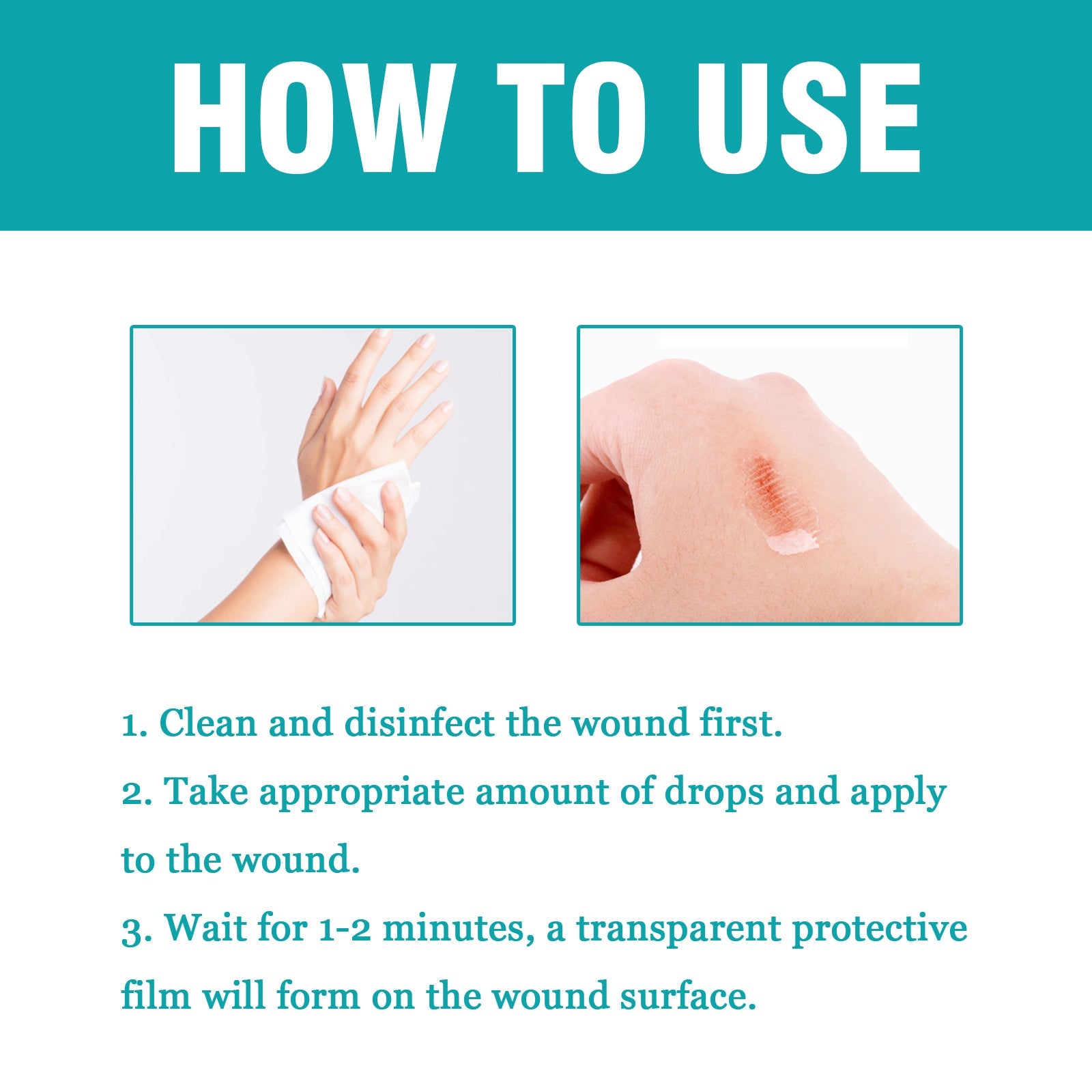 HOW TO USE

1. Clean and disinfect the wound first.

2. Take appropriate amount of drops and apply to the wound.

3. Wait for 1-2 minutes, a transparent protective film will form on the wound surface.