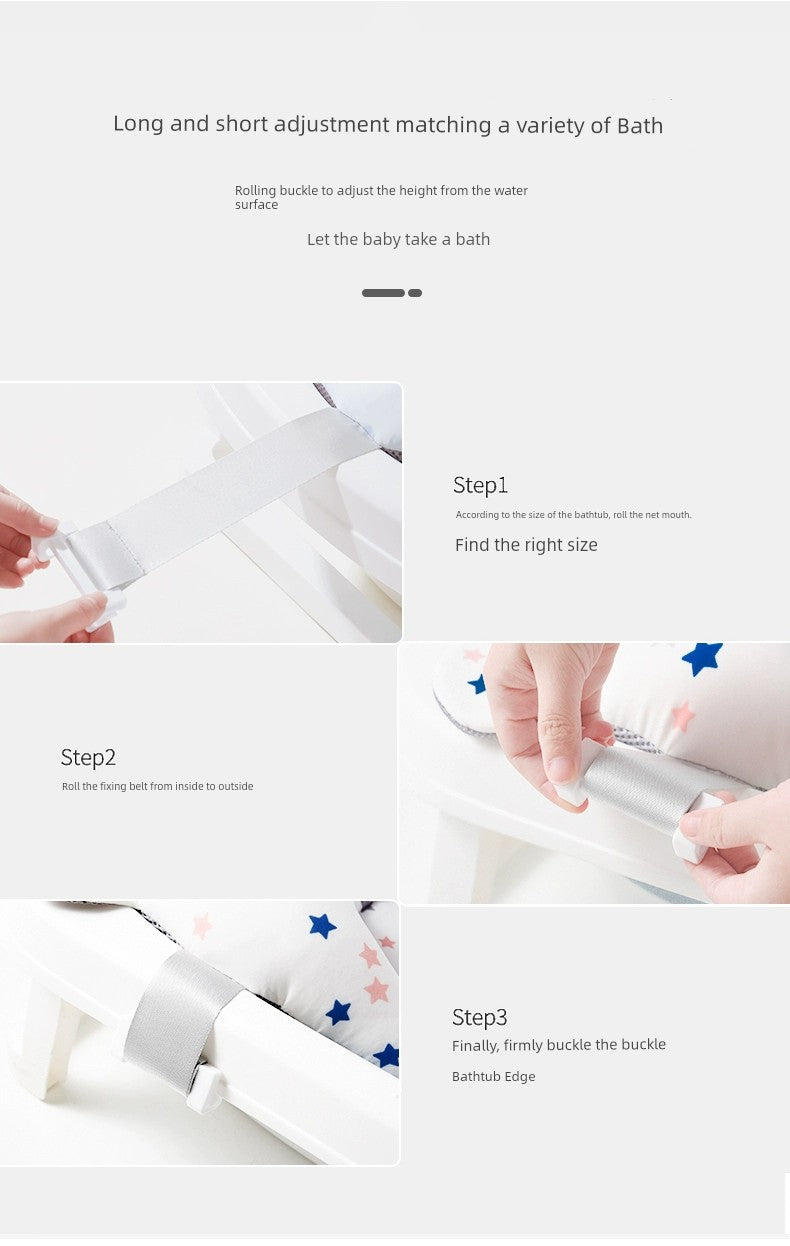 Long and short adjustment matching a variety of Bath

Rolling buckle to adjust the height from the water surface

Let the baby take a bath

Step1

According to the size of the bathtub, roll the net mouth.

Find the right size

Step2

Roll the fixing belt from inside to outside

Step3

Finally, firmly buckle the buckle

Bathtub Edge