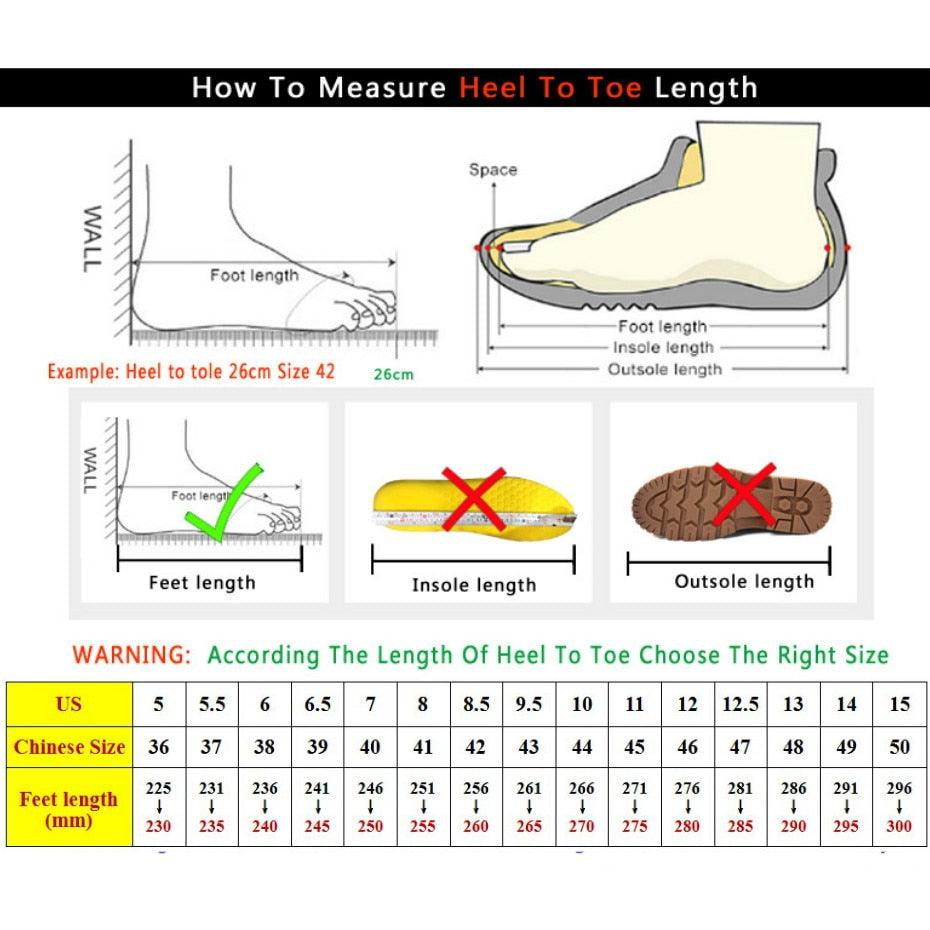 How To Measure Heel To Toe Length

WALL

Foot length

Example: Heel to tole 26cm Size 42

26cm

Space

Foot length
Insole length
Outsole length

WALL

Foot length

Feet length

Insole length

Outsole length

WARNING: According The Length Of Heel To Toe Choose The Right Size

| US | 5 | 5.5 | 6 | 6.5 | 7 | 8 | 8.5 | 9.5 | 10 | 11 | 12 | 12.5 | 13 | 14 | 15 |
|---|---|---|---|---|---|---|---|---|---|---|---|---|---|---|---|
| Chinese Size | 36 | 37 | 38 | 39 | 40 | 41 | 42 | 43 | 44 | 45 | 46 | 47 | 48 | 49 | 50 |
| Feet length (mm) | 225 ↓ 230 | 231 ↓ 235 | 236 ↓ 240 | 241 ↓ 245 | 246 ↓ 250 | 251 ↓ 255 | 256 ↓ 260 | 261 ↓ 265 | 266 ↓ 270 | 271 ↓ 275 | 276 ↓ 280 | 281 ↓ 285 | 286 ↓ 290 | 291 ↓ 295 | 296 ↓ 300 |