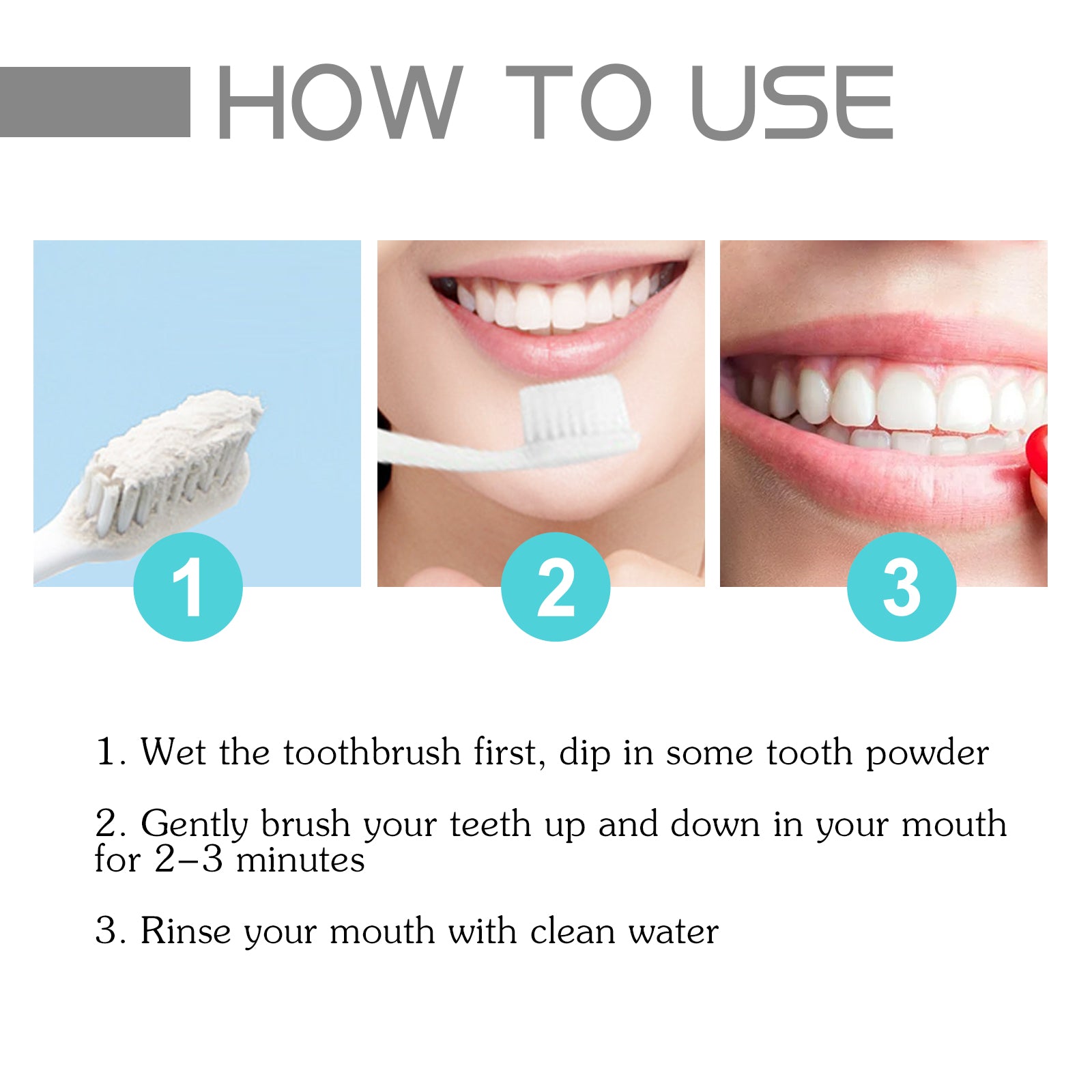 HOW TO USE

1

2

3

1. Wet the toothbrush first, dip in some tooth powder

2. Gently brush your teeth up and down in your mouth for 2–3 minutes

3. Rinse your mouth with clean water