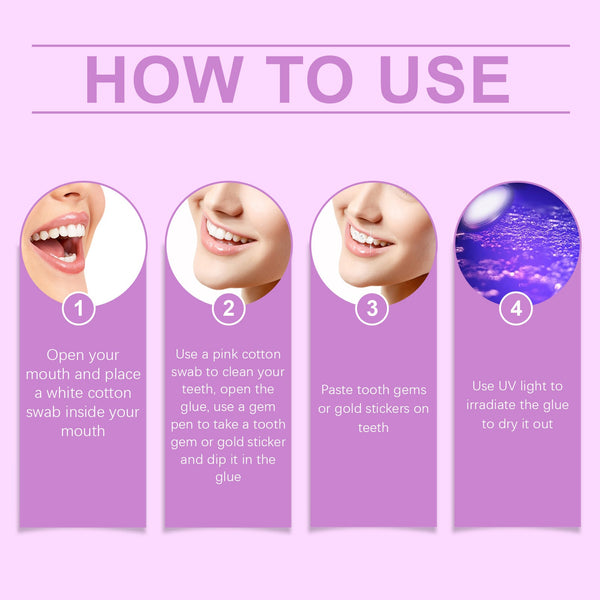 HOW TO USE

1

Open your mouth and place a white cotton swab inside your mouth

2

Use a pink cotton swab to clean your teeth, open the glue, use a gem pen to take a tooth gem or gold sticker and dip it in the glue

3

Paste tooth gems or gold stickers on teeth

4

Use UV light to irradiate the glue to dry it out