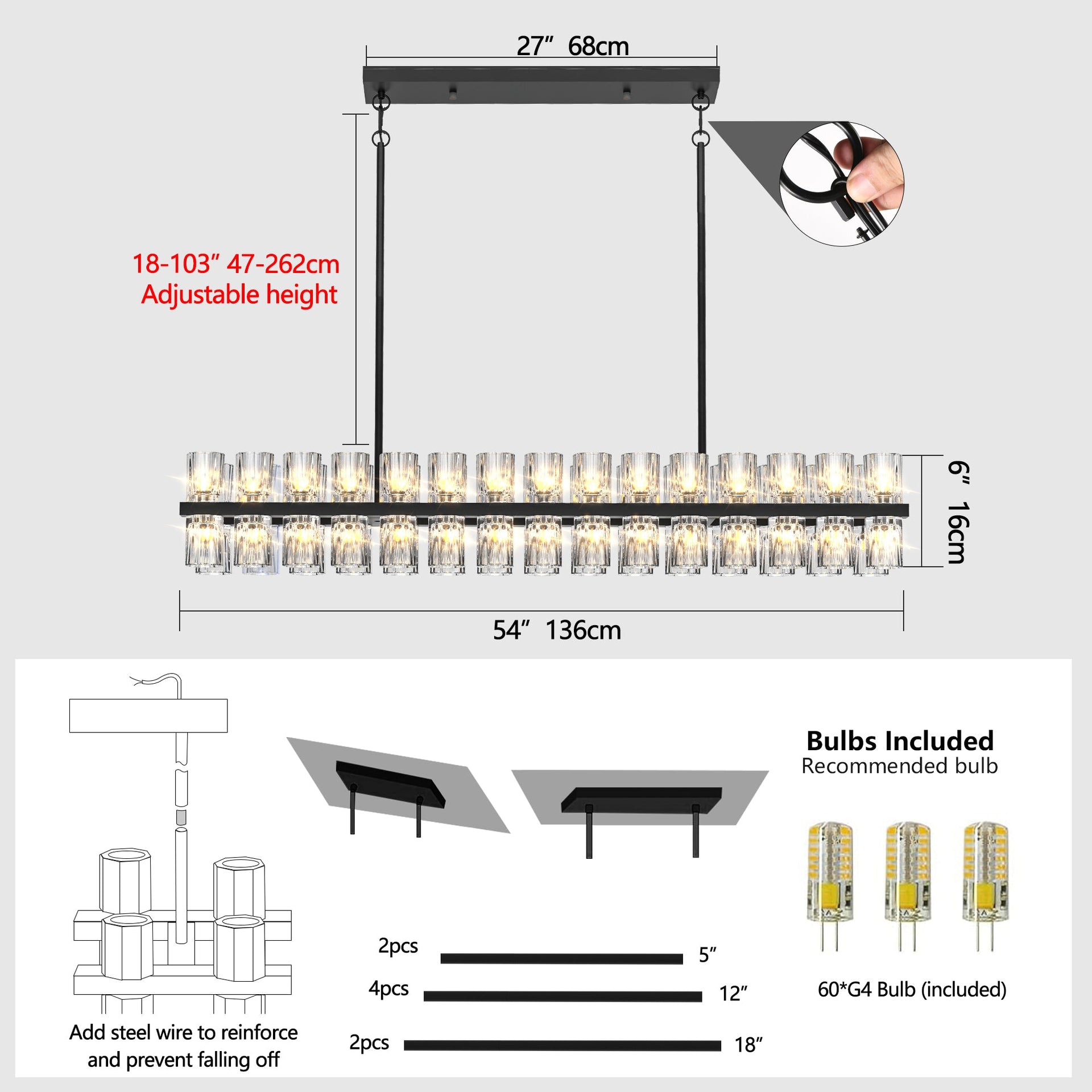 27″ 68cm

18-103″ 47-262cm
Adjustable height

6″ 16cm

54″ 136cm

Add steel wire to reinforce and prevent falling off

2pcs 5″

4pcs 12″

2pcs 18″

Bulbs Included
Recommended bulb

60*G4 Bulb (included)