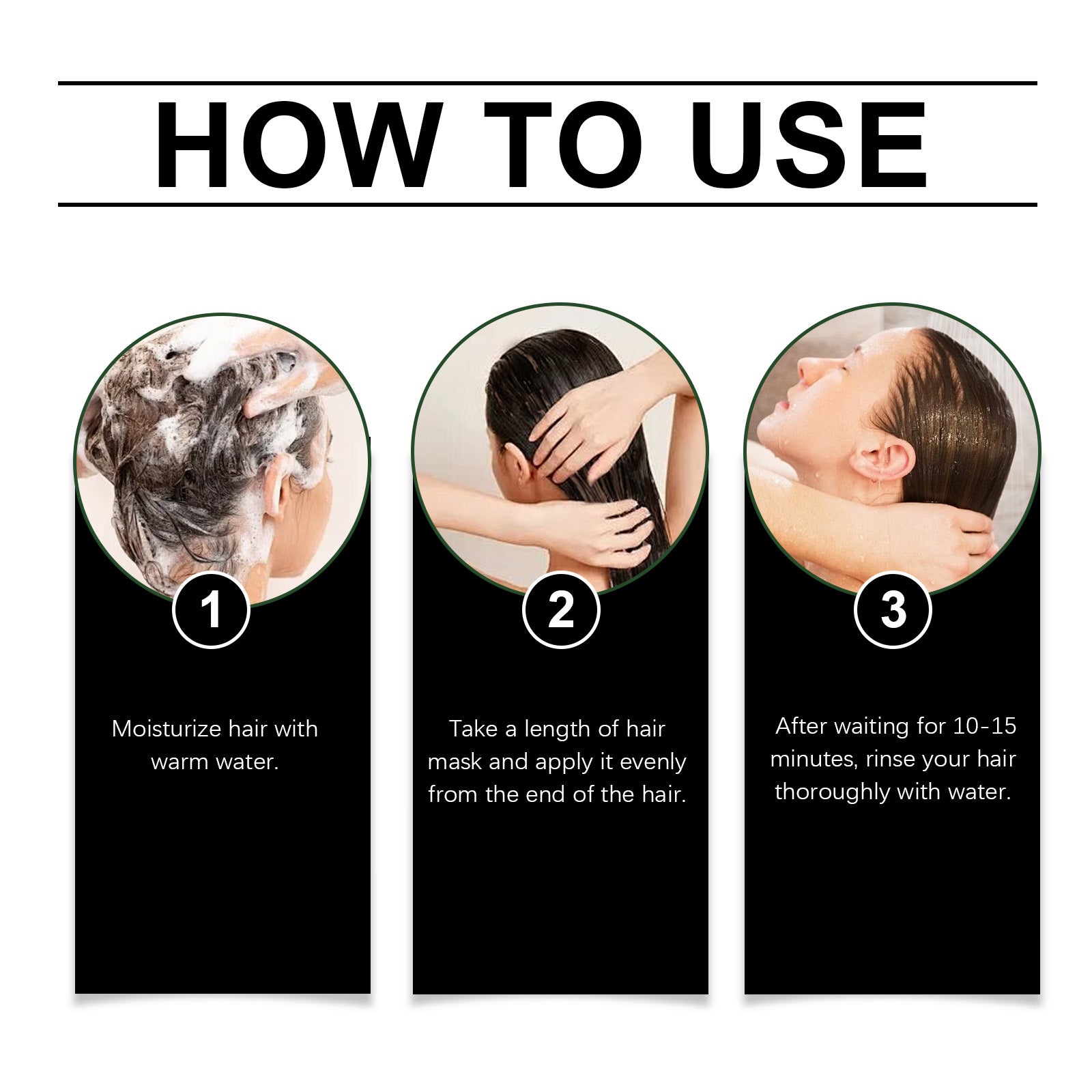 HOW TO USE

1

Moisturize hair with warm water.

2

Take a length of hair mask and apply it evenly from the end of the hair.

3

After waiting for 10-15 minutes, rinse your hair thoroughly with water.