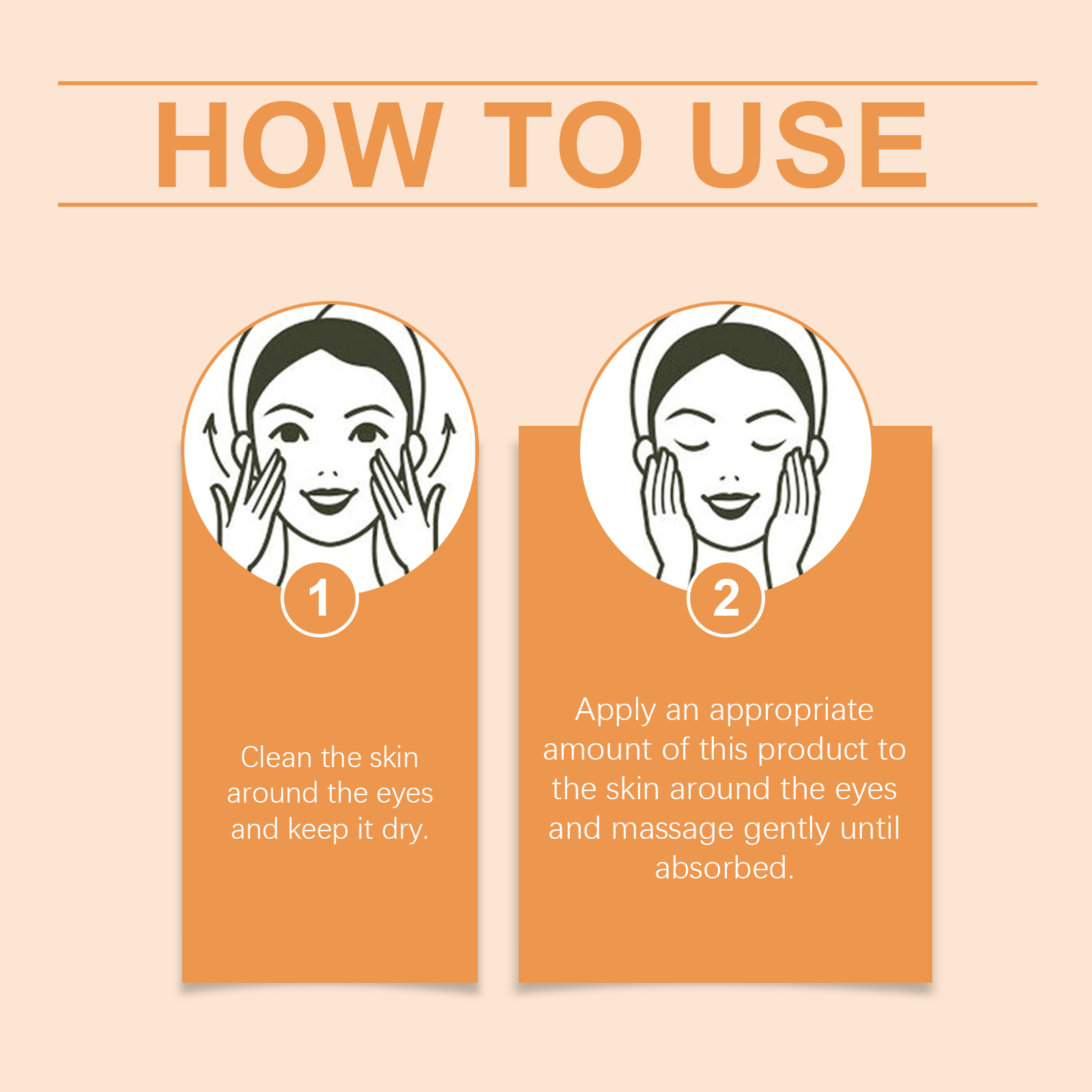 HOW TO USE

1

Clean the skin around the eyes and keep it dry.

2

Apply an appropriate amount of this product to the skin around the eyes and massage gently until absorbed.