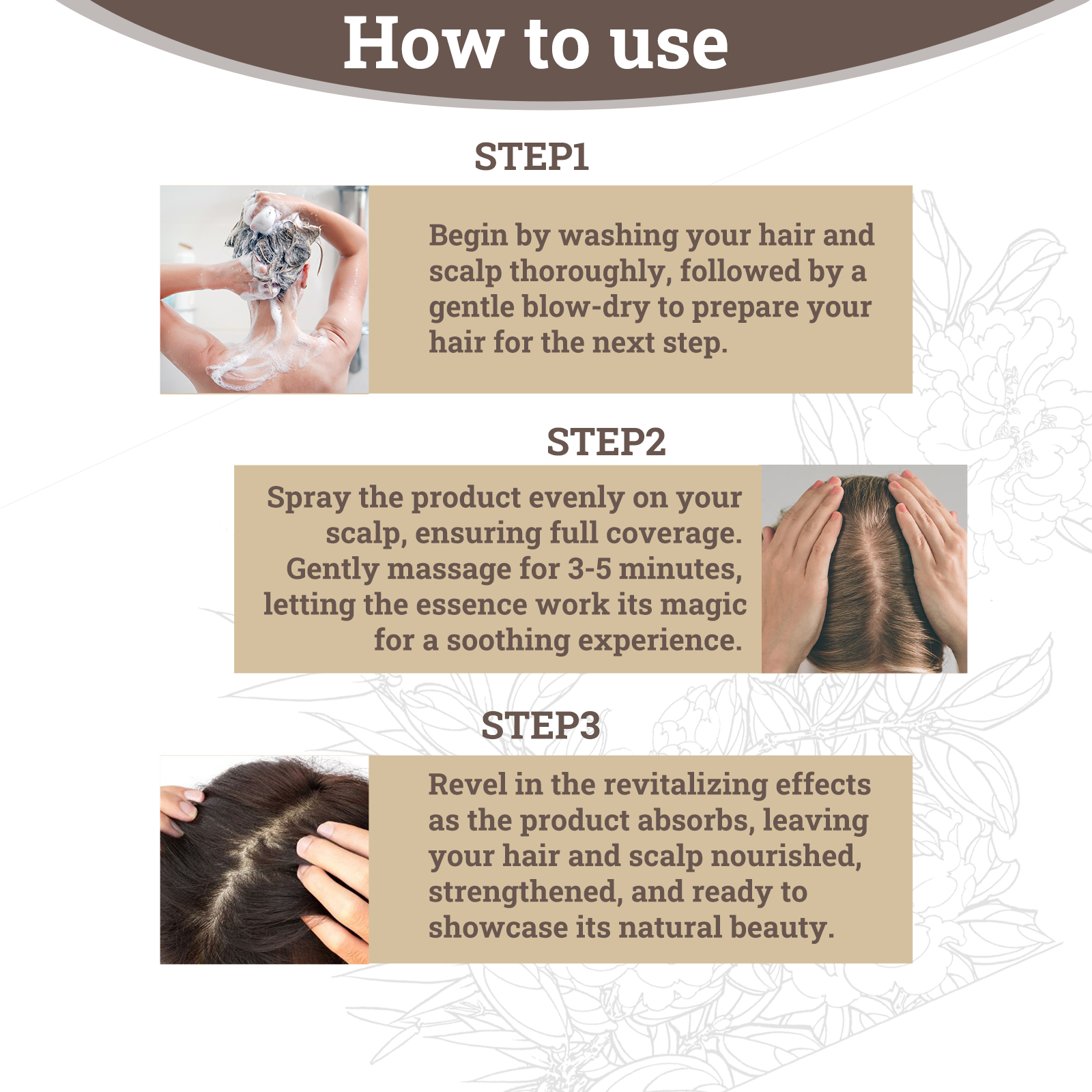 How to use

STEP1

Begin by washing your hair and scalp thoroughly, followed by a gentle blow-dry to prepare your hair for the next step.

STEP2

Spray the product evenly on your scalp, ensuring full coverage. Gently massage for 3-5 minutes, letting the essence work its magic for a soothing experience.

STEP3

Revel in the revitalizing effects as the product absorbs, leaving your hair and scalp nourished, strengthened, and ready to showcase its natural beauty.