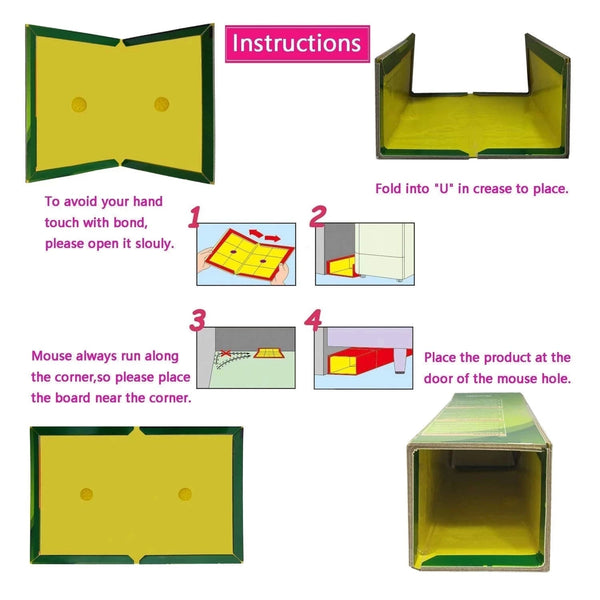 Instructions

Fold into "U" in crease to place.

To avoid your hand touch with bond, please open it slouly.

1

2

3

4

Mouse always run along the corner,so please place the board near the corner.

Place the product at the door of the mouse hole.