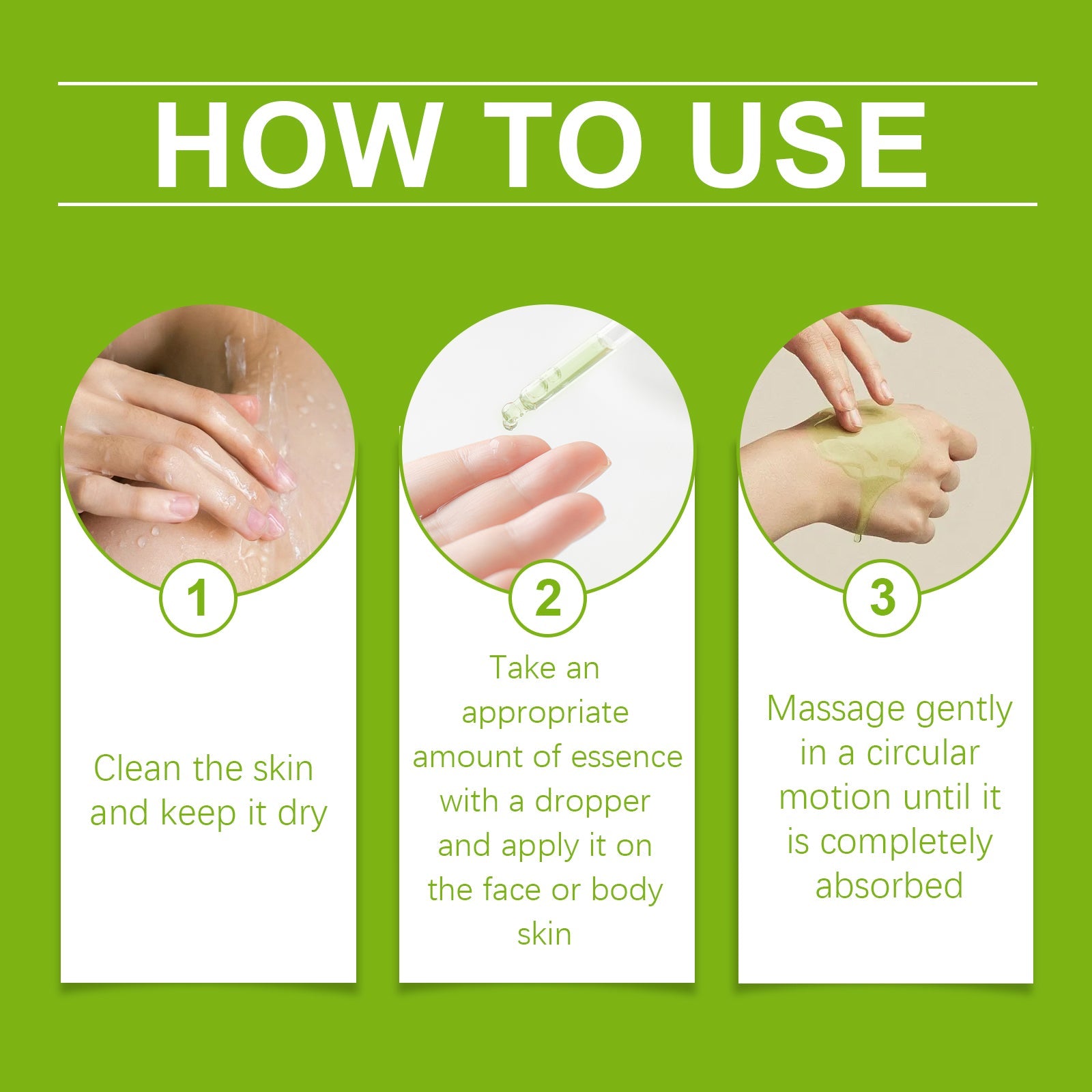 HOW TO USE

1

Clean the skin and keep it dry

2

Take an appropriate amount of essence with a dropper and apply it on the face or body skin

3

Massage gently in a circular motion until it is completely absorbed