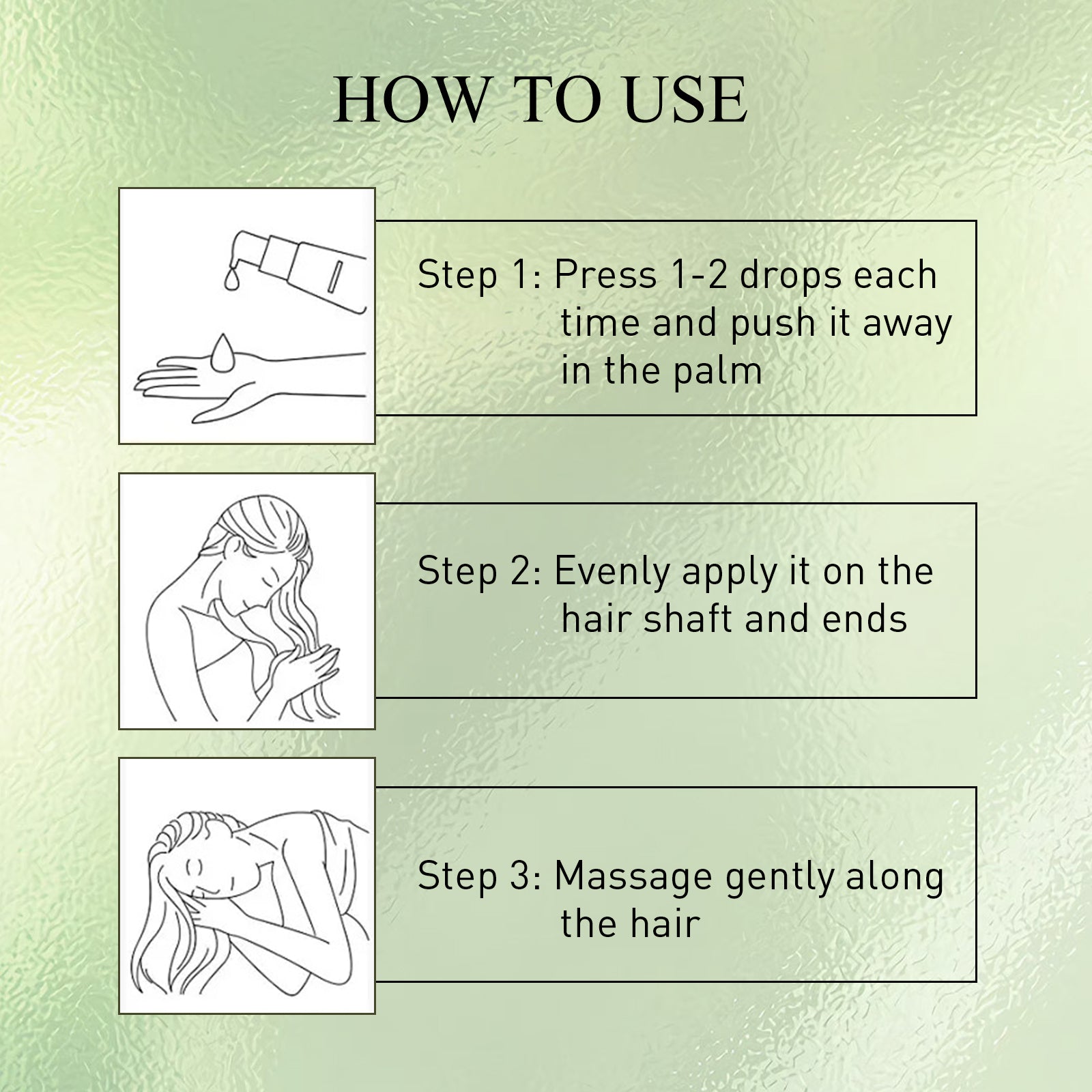 HOW TO USE

Step 1: Press 1-2 drops each time and push it away in the palm

Step 2: Evenly apply it on the hair shaft and ends

Step 3: Massage gently along the hair