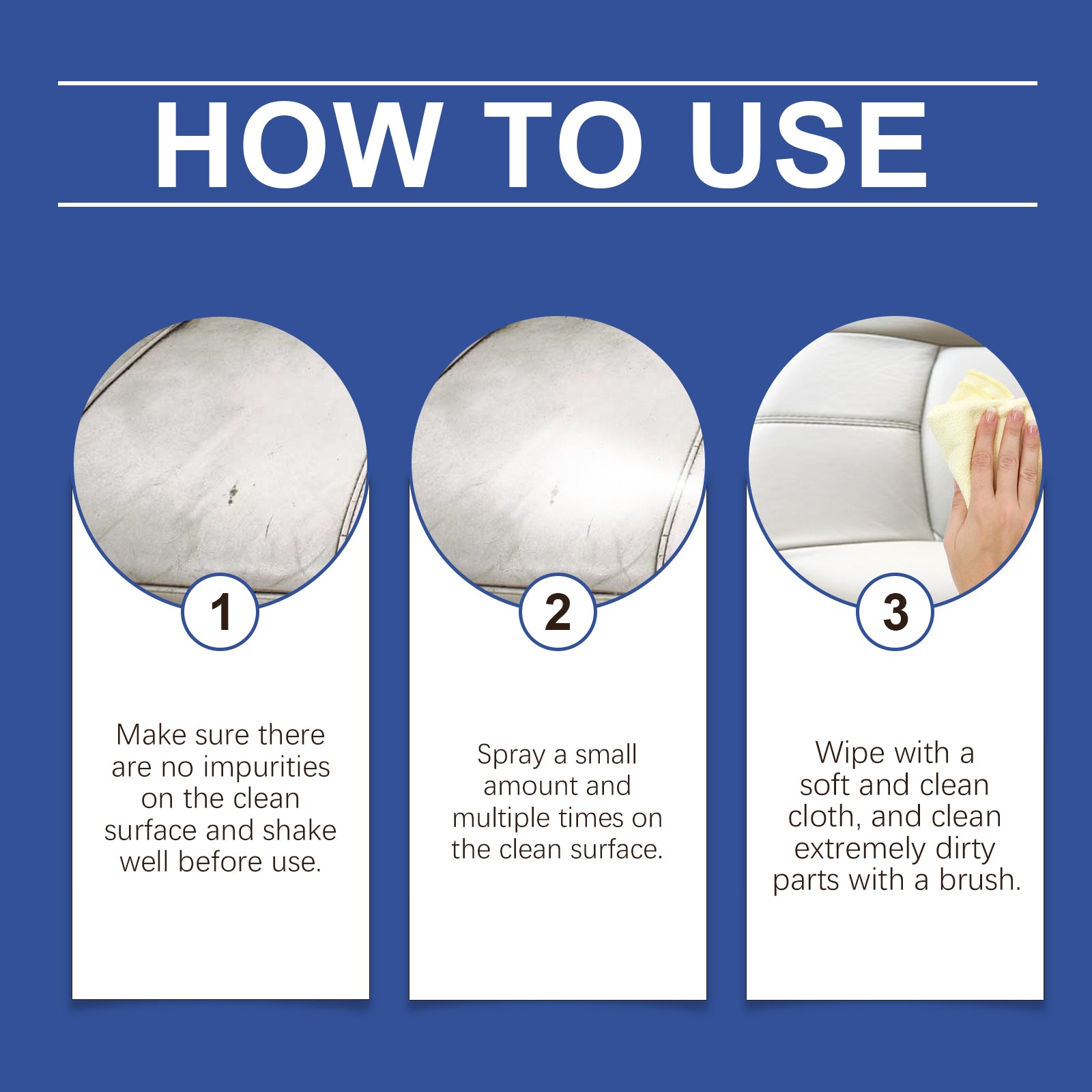 HOW TO USE

1

Make sure there are no impurities on the clean surface and shake well before use.

2

Spray a small amount and multiple times on the clean surface.

3

Wipe with a soft and clean cloth, and clean extremely dirty parts with a brush.