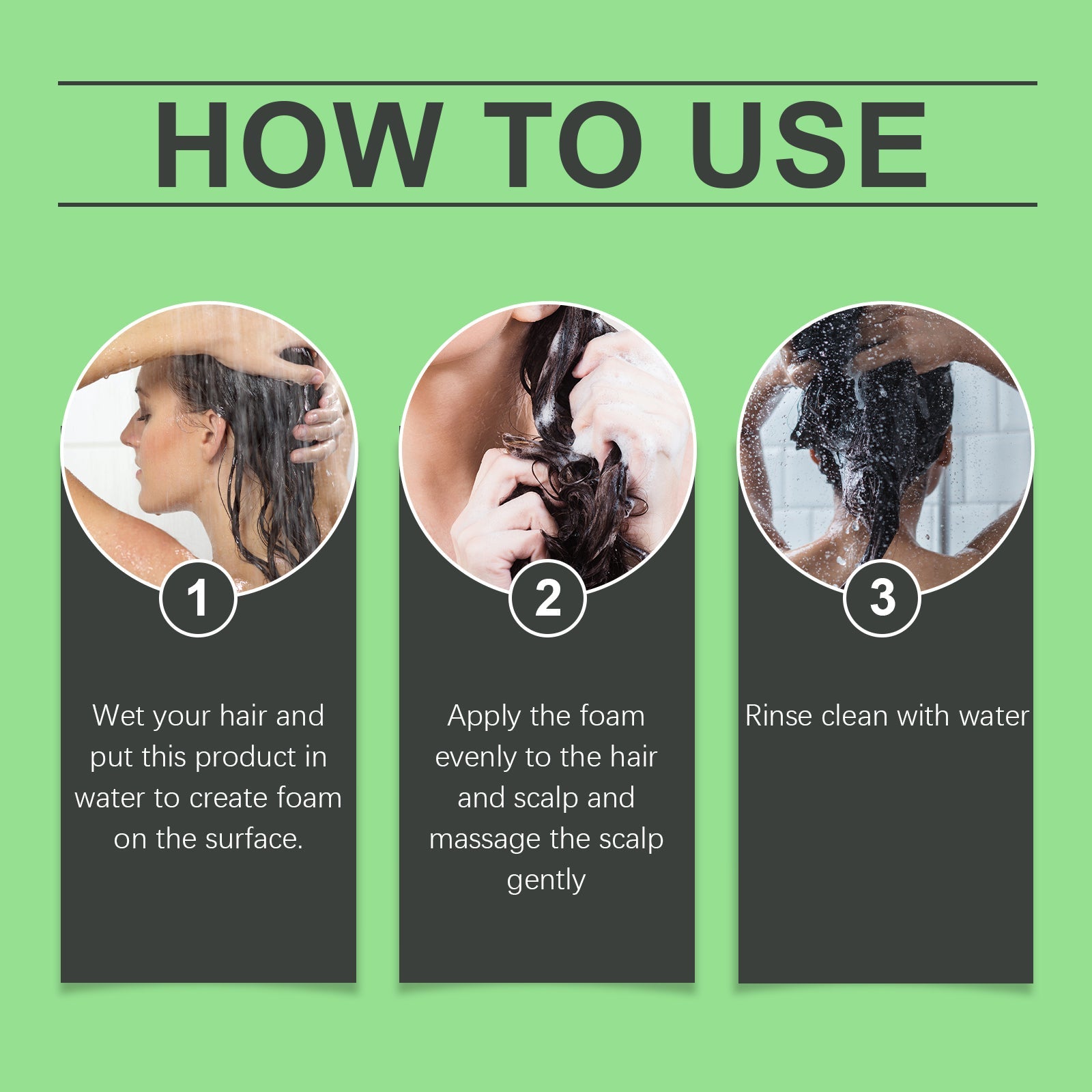 HOW TO USE

1

Wet your hair and put this product in water to create foam on the surface.

2

Apply the foam evenly to the hair and scalp and massage the scalp gently

3

Rinse clean with water