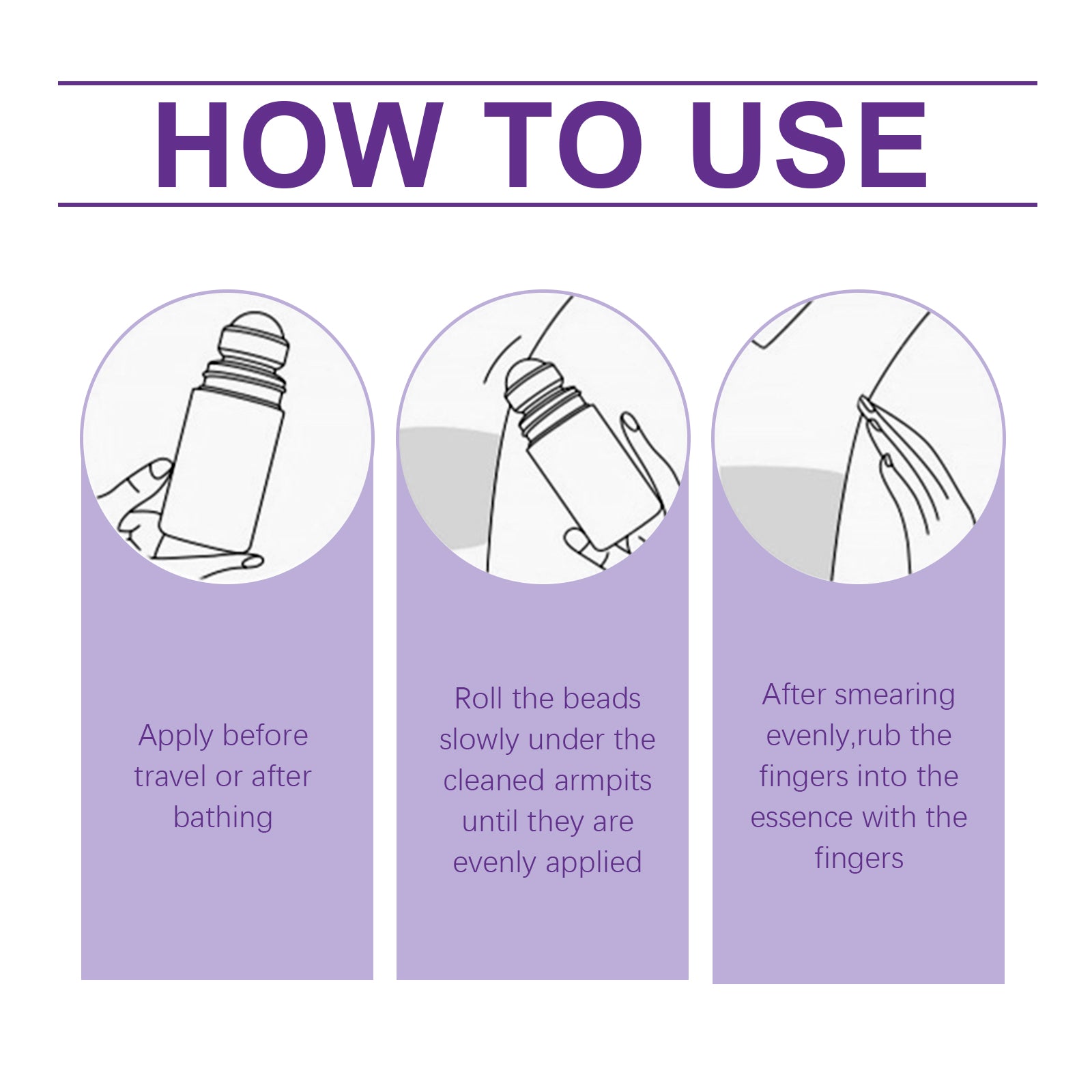 HOW TO USE

Apply before travel or after bathing

Roll the beads slowly under the cleaned armpits until they are evenly applied

After smearing evenly,rub the fingers into the essence with the fingers