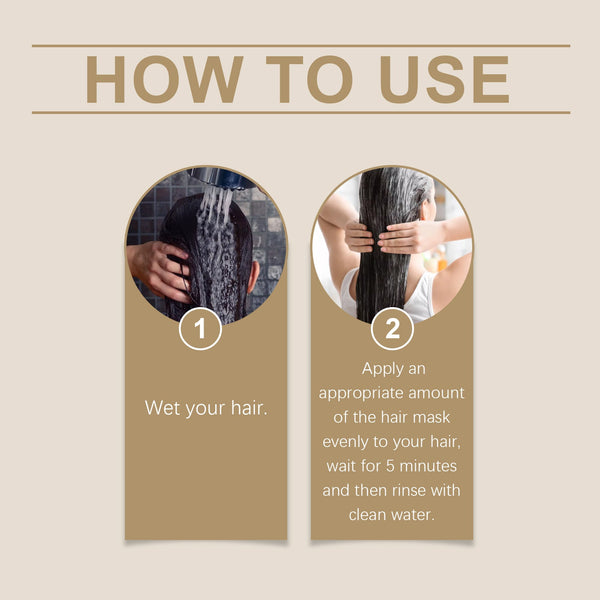 HOW TO USE

1

Wet your hair.

2

Apply an appropriate amount of the hair mask evenly to your hair, wait for 5 minutes and then rinse with clean water.