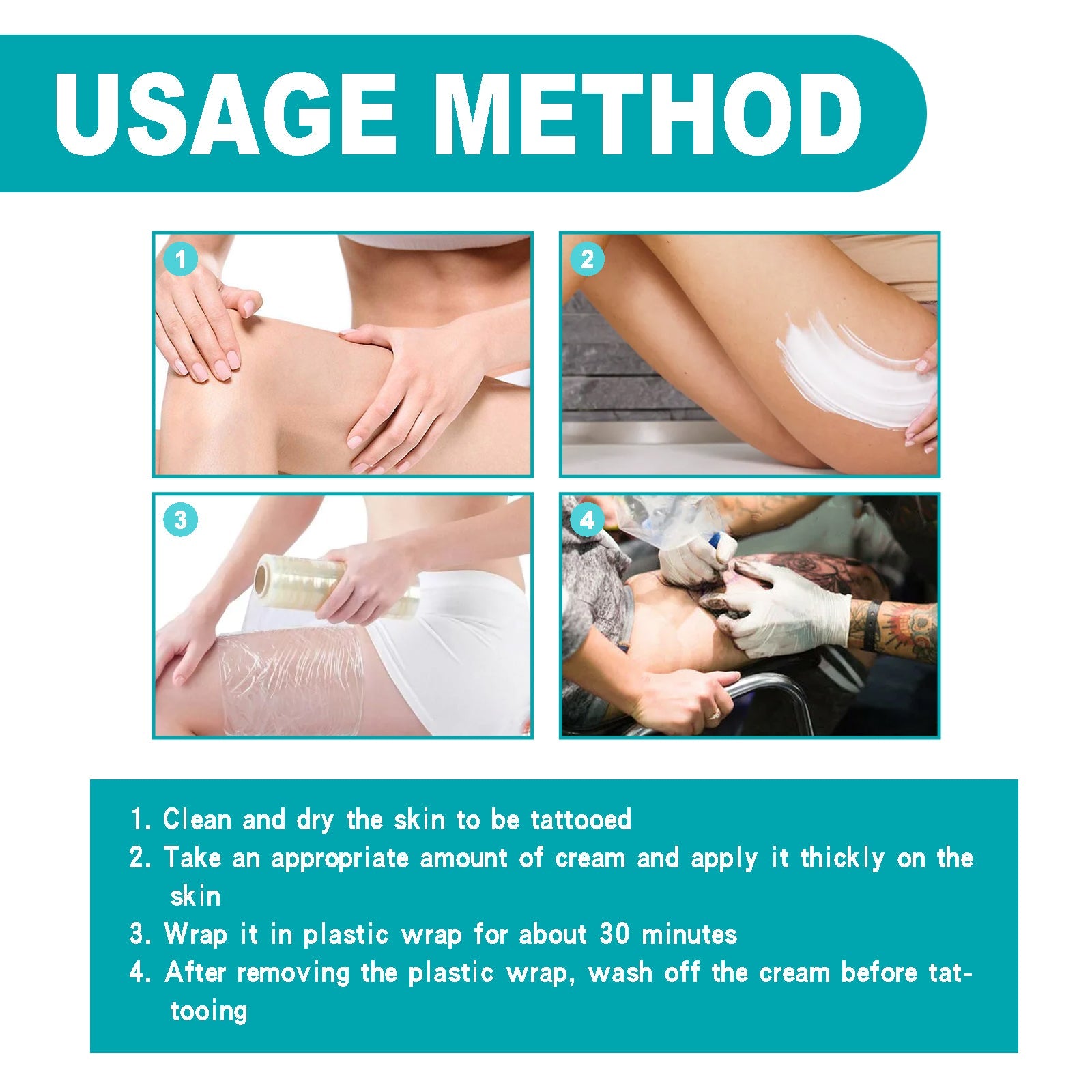 USAGE METHOD

1

2

3

4

1. Clean and dry the skin to be tattooed
2. Take an appropriate amount of cream and apply it thickly on the skin
3. Wrap it in plastic wrap for about 30 minutes
4. After removing the plastic wrap, wash off the cream before tattooing