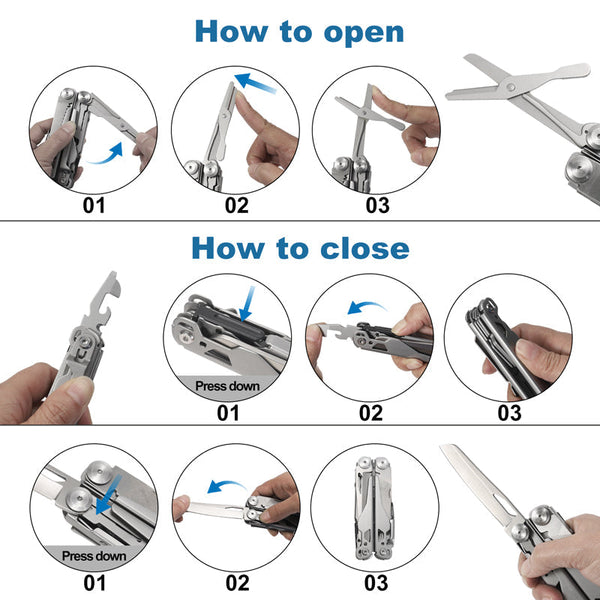 How to open

01

02

03

How to close

Press down

01

02

03

Press down

01

02

03