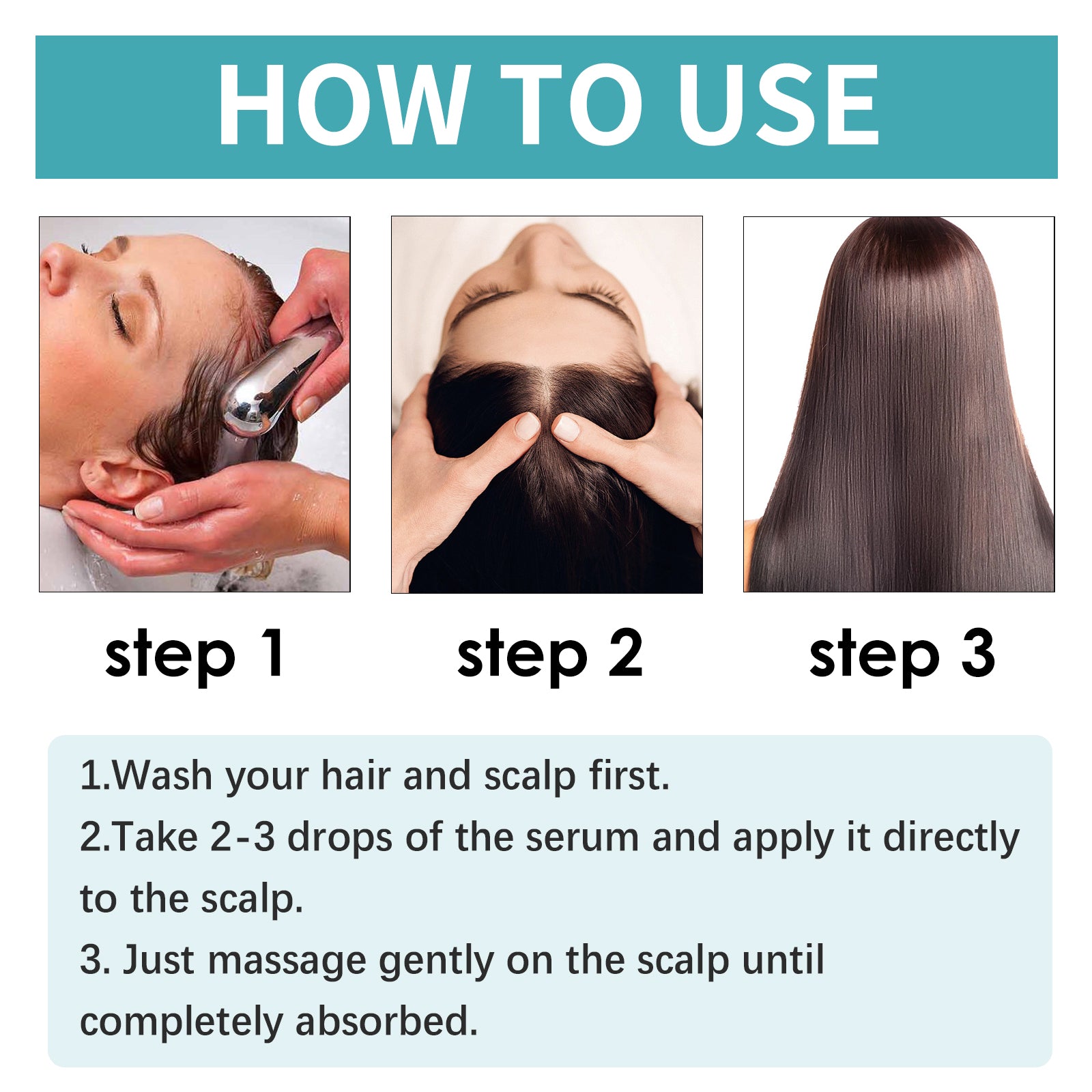 HOW TO USE

step 1

step 2

step 3

1.Wash your hair and scalp first.
2.Take 2-3 drops of the serum and apply it directly to the scalp.
3. Just massage gently on the scalp until completely absorbed.