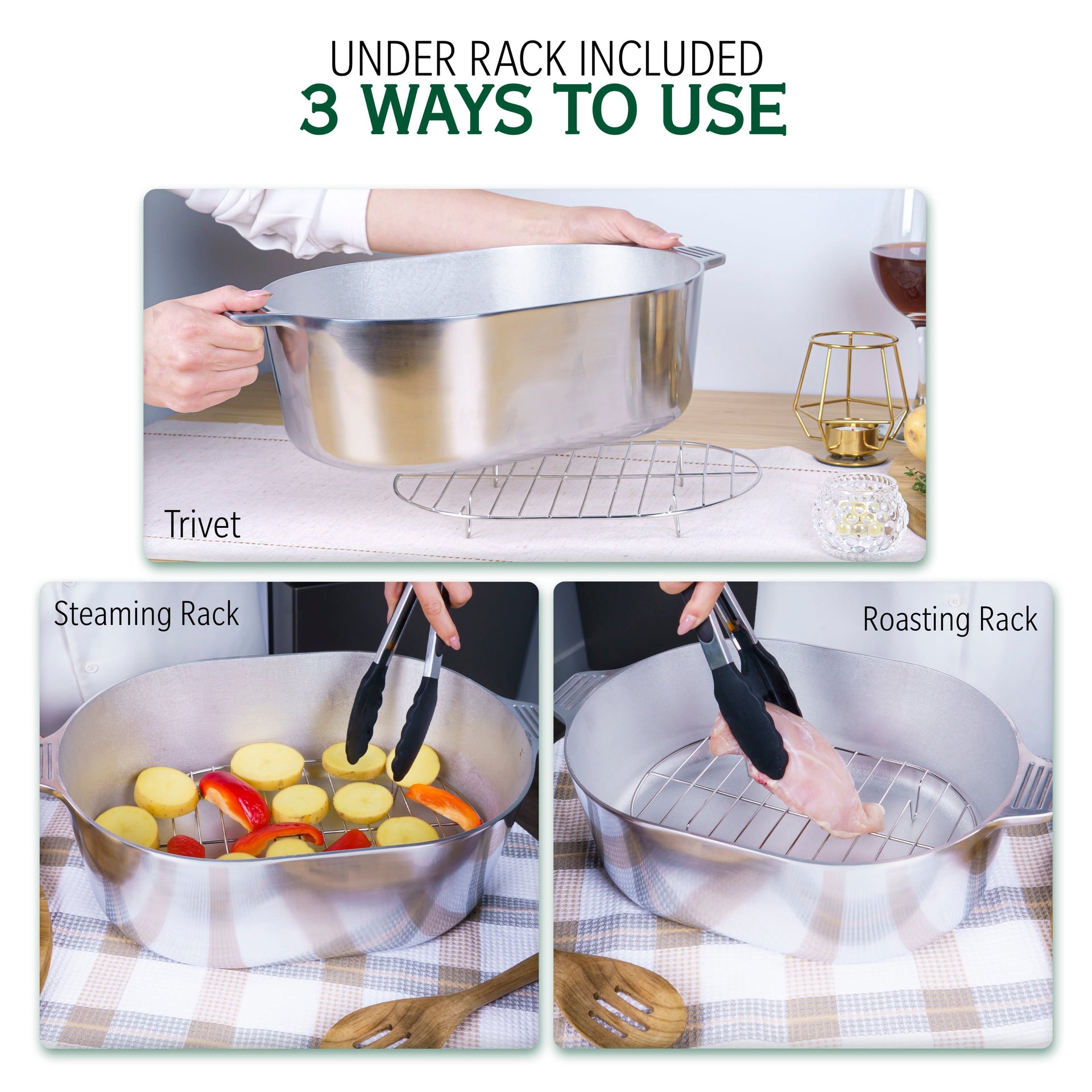 UNDER RACK INCLUDED
3 WAYS TO USE

Trivet

Steaming Rack

Roasting Rack