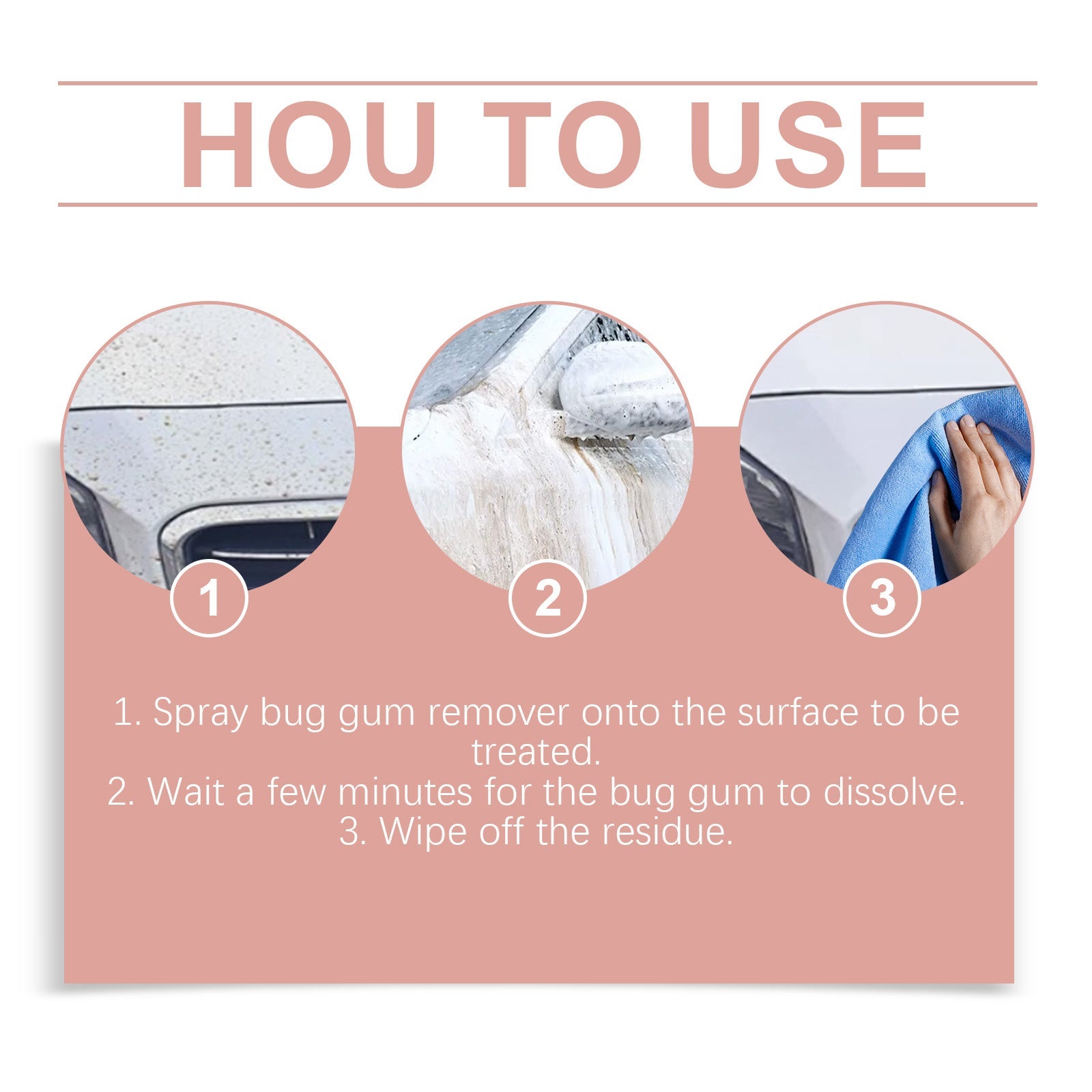 HOU TO USE

1

2

3

1. Spray bug gum remover onto the surface to be treated.
2. Wait a few minutes for the bug gum to dissolve.
3. Wipe off the residue.