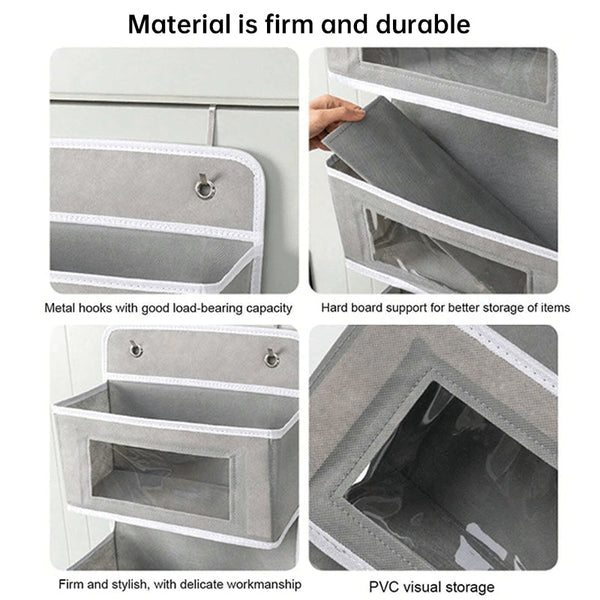 Material is firm and durable

Metal hooks with good load-bearing capacity

Hard board support for better storage of items

Firm and stylish, with delicate workmanship

PVC visual storage