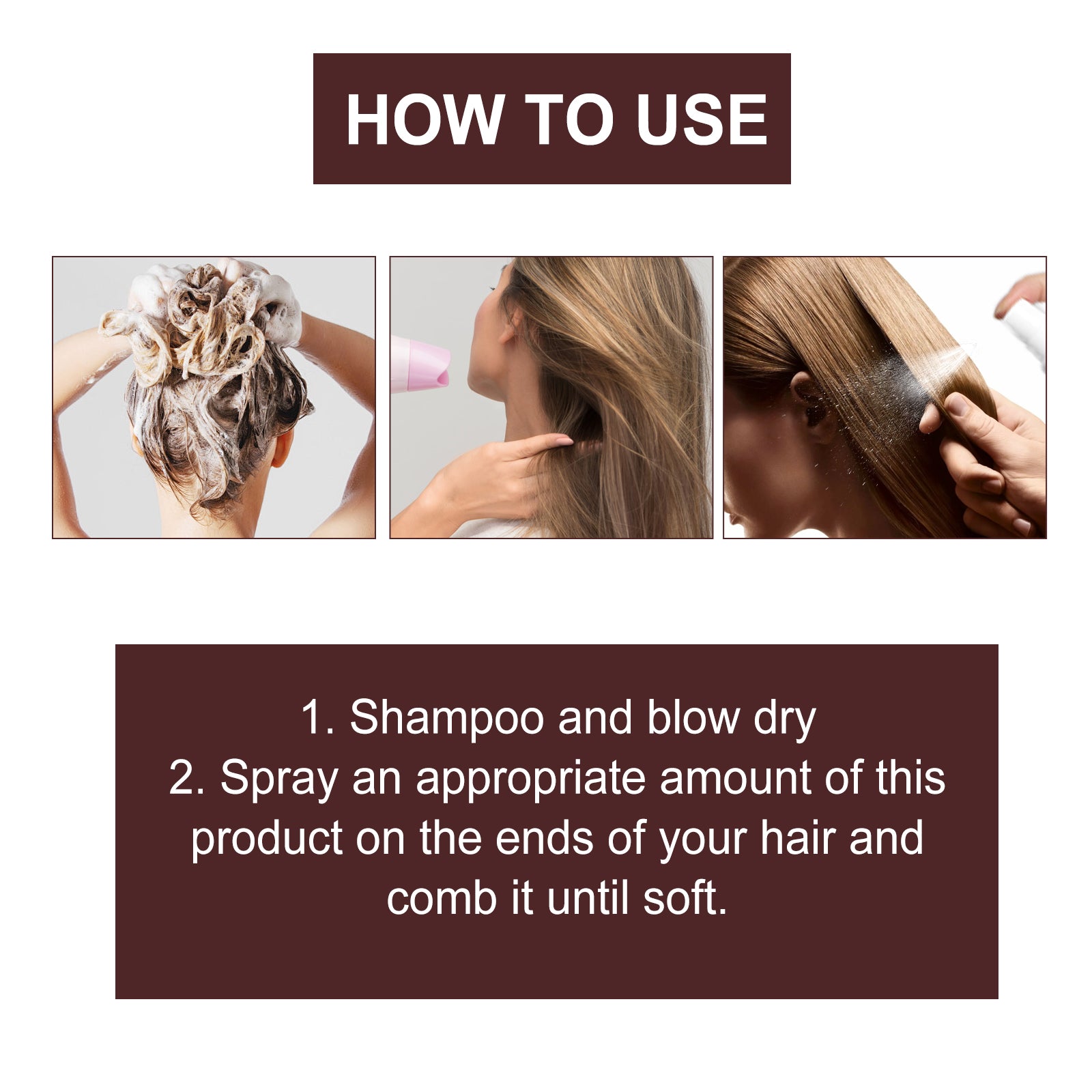 HOW TO USE

1. Shampoo and blow dry
2. Spray an appropriate amount of this product on the ends of your hair and comb it until soft.