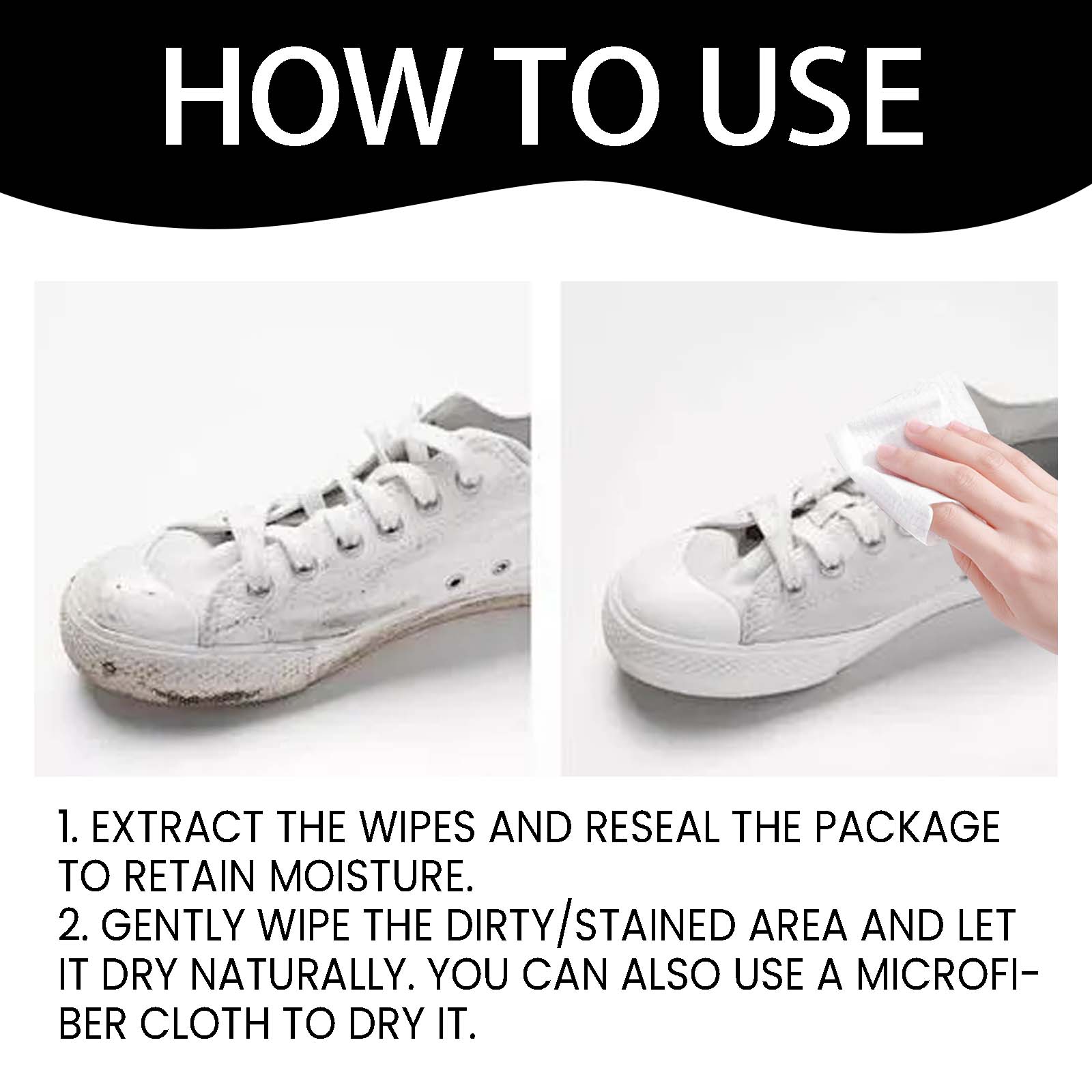 HOW TO USE

1. EXTRACT THE WIPES AND RESEAL THE PACKAGE TO RETAIN MOISTURE.
2. GENTLY WIPE THE DIRTY/STAINED AREA AND LET IT DRY NATURALLY. YOU CAN ALSO USE A MICROFIBER CLOTH TO DRY IT.