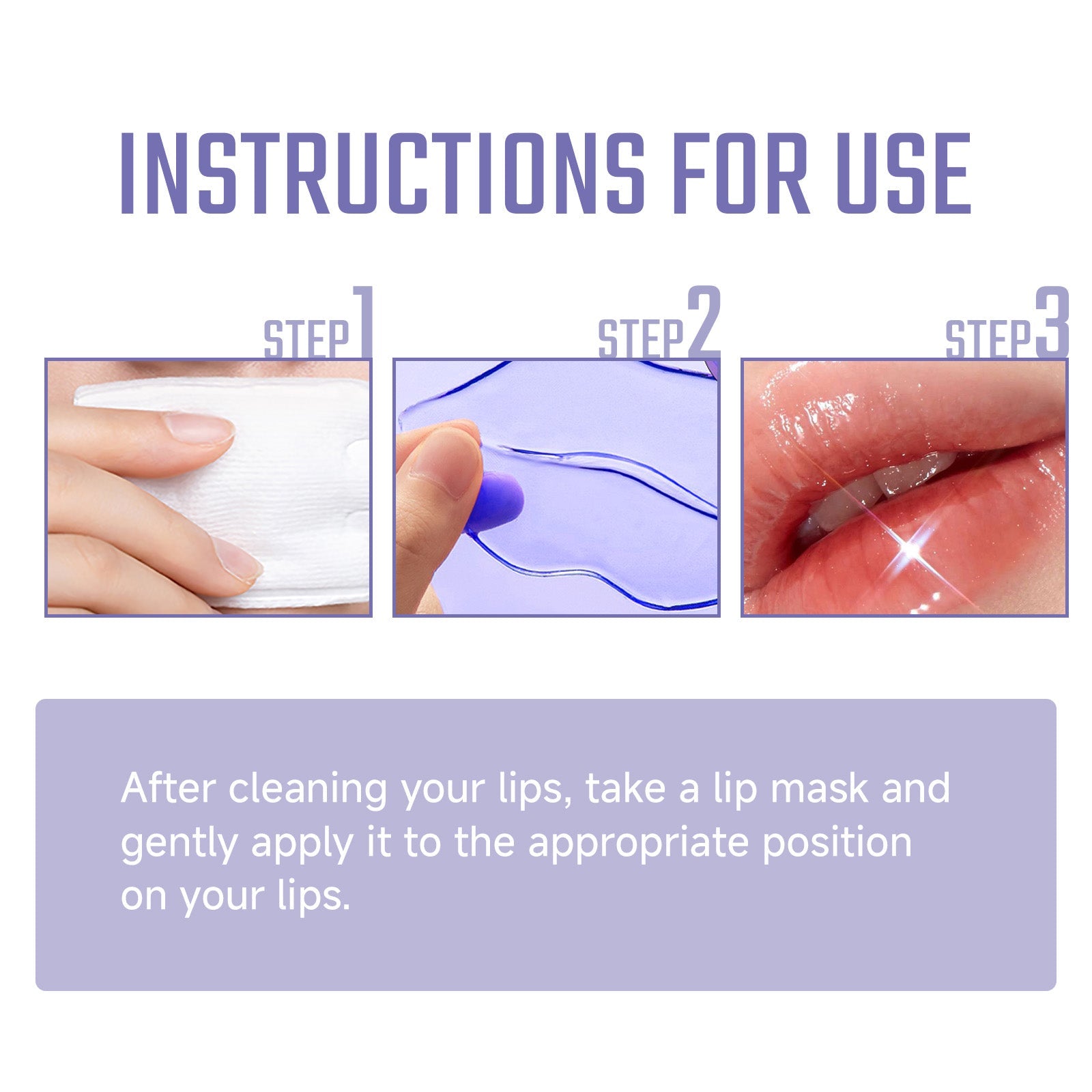 INSTRUCTIONS FOR USE

STEP1

STEP2

STEP3

After cleaning your lips, take a lip mask and gently apply it to the appropriate position on your lips.