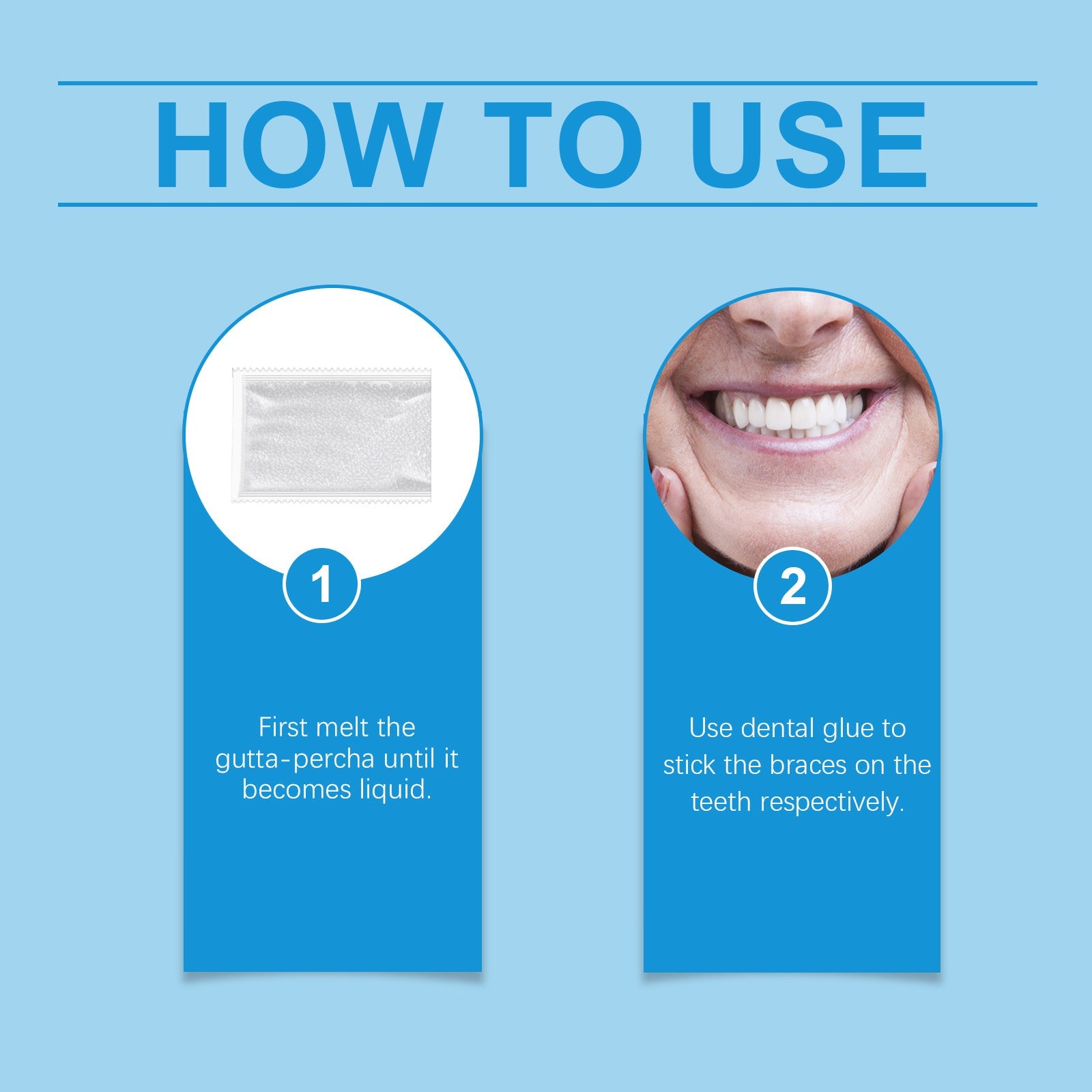 HOW TO USE

1

First melt the gutta-percha until it becomes liquid.

2

Use dental glue to stick the braces on the teeth respectively.