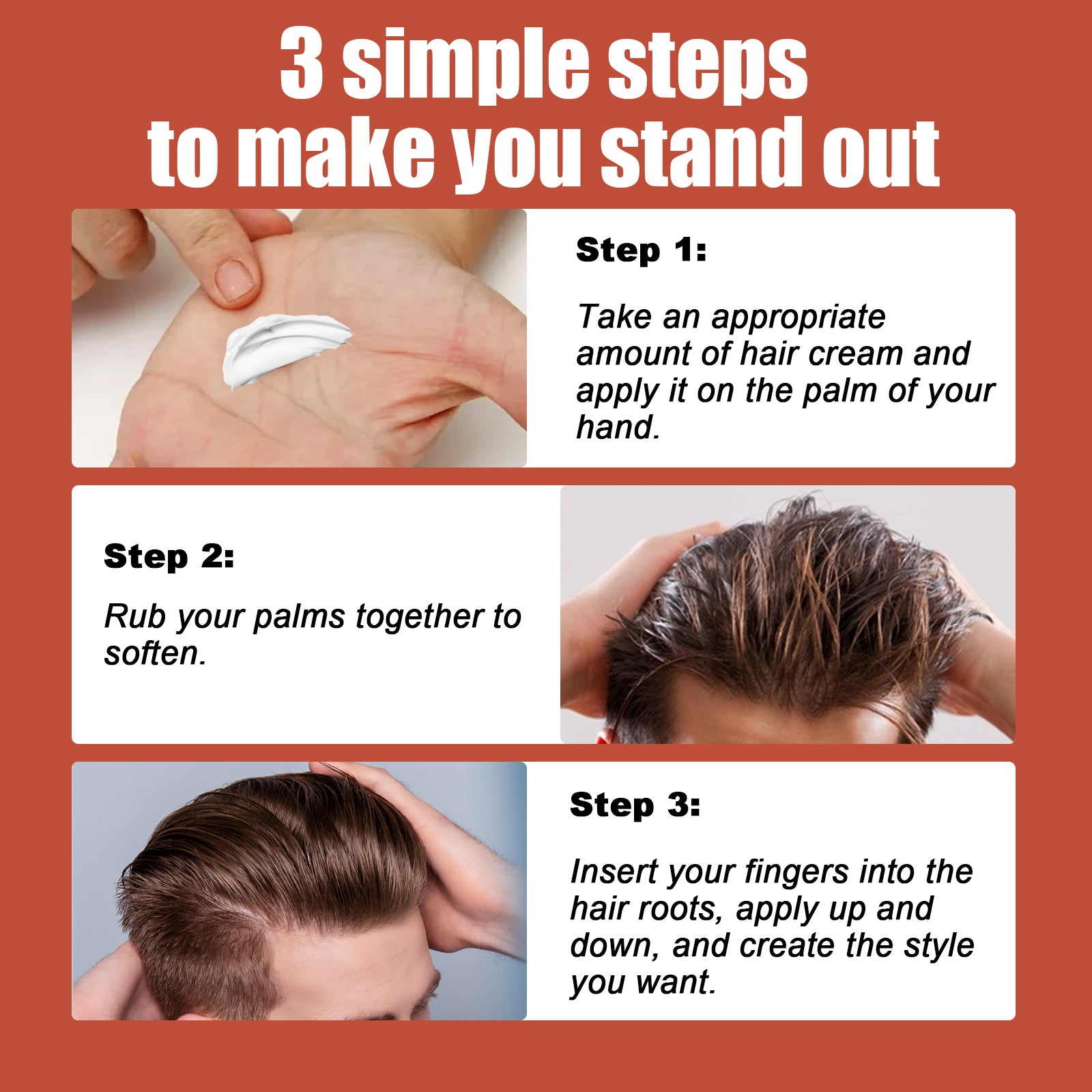 3 simple steps
to make you stand out

Step 1:

Take an appropriate amount of hair cream and apply it on the palm of your hand.

Step 2:

Rub your palms together to soften.

Step 3:

Insert your fingers into the hair roots, apply up and down, and create the style you want.