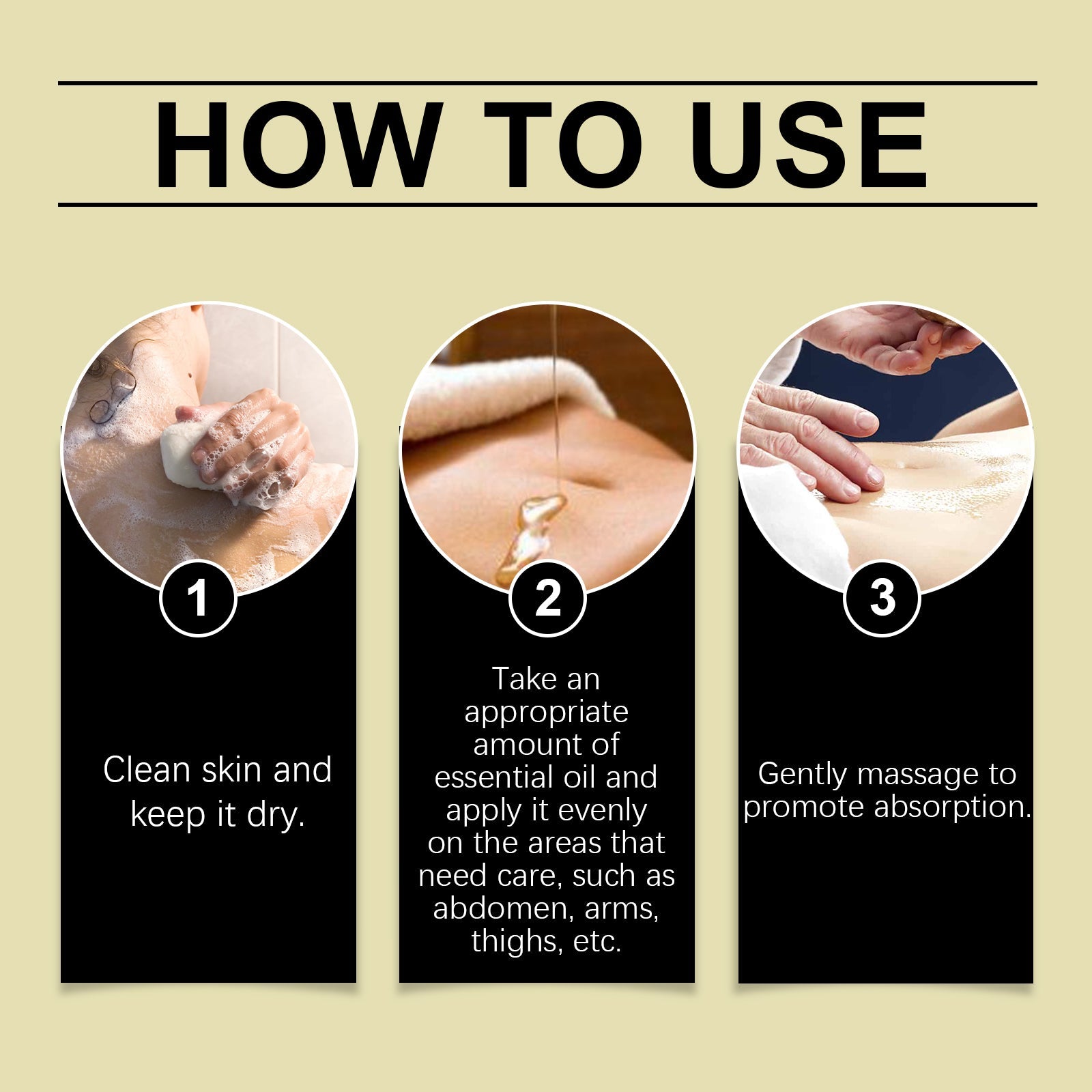 HOW TO USE

1

Clean skin and keep it dry.

2

Take an appropriate amount of essential oil and apply it evenly on the areas that need care, such as abdomen, arms, thighs, etc.

3

Gently massage to promote absorption.