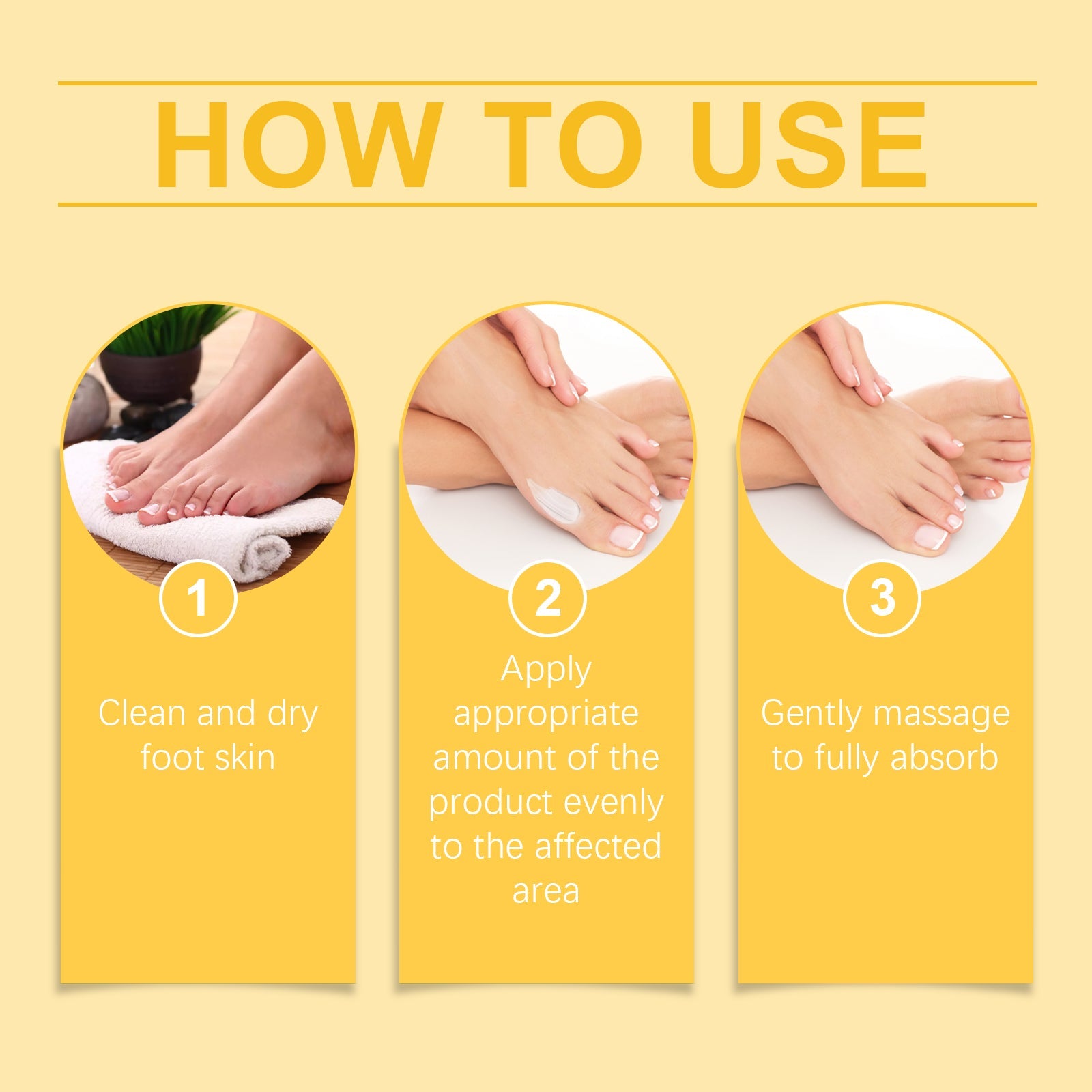 HOW TO USE

1

Clean and dry foot skin

2

Apply appropriate amount of the product evenly to the affected area

3

Gently massage to fully absorb