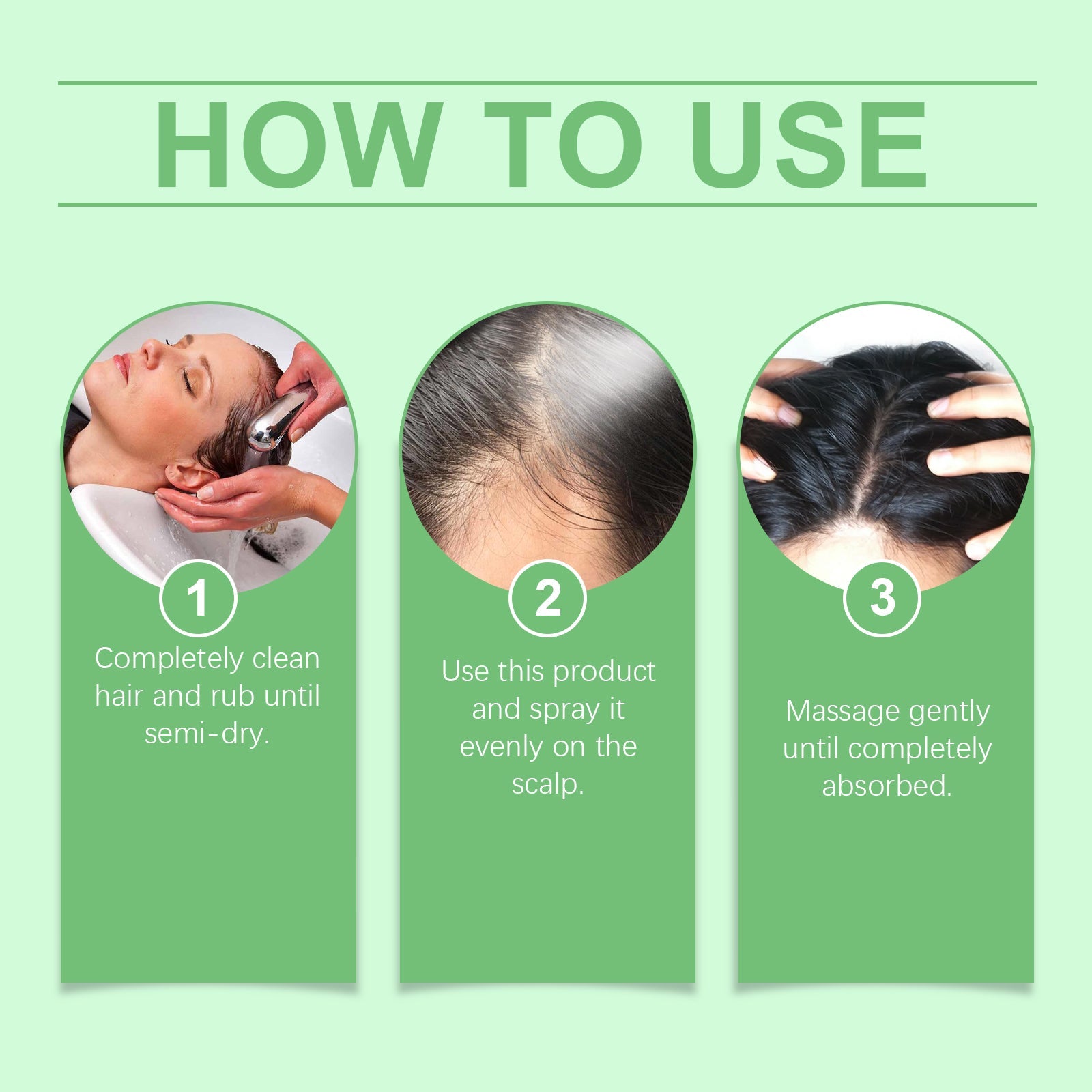 HOW TO USE

1
Completely clean hair and rub until semi-dry.

2
Use this product and spray it evenly on the scalp.

3
Massage gently until completely absorbed.