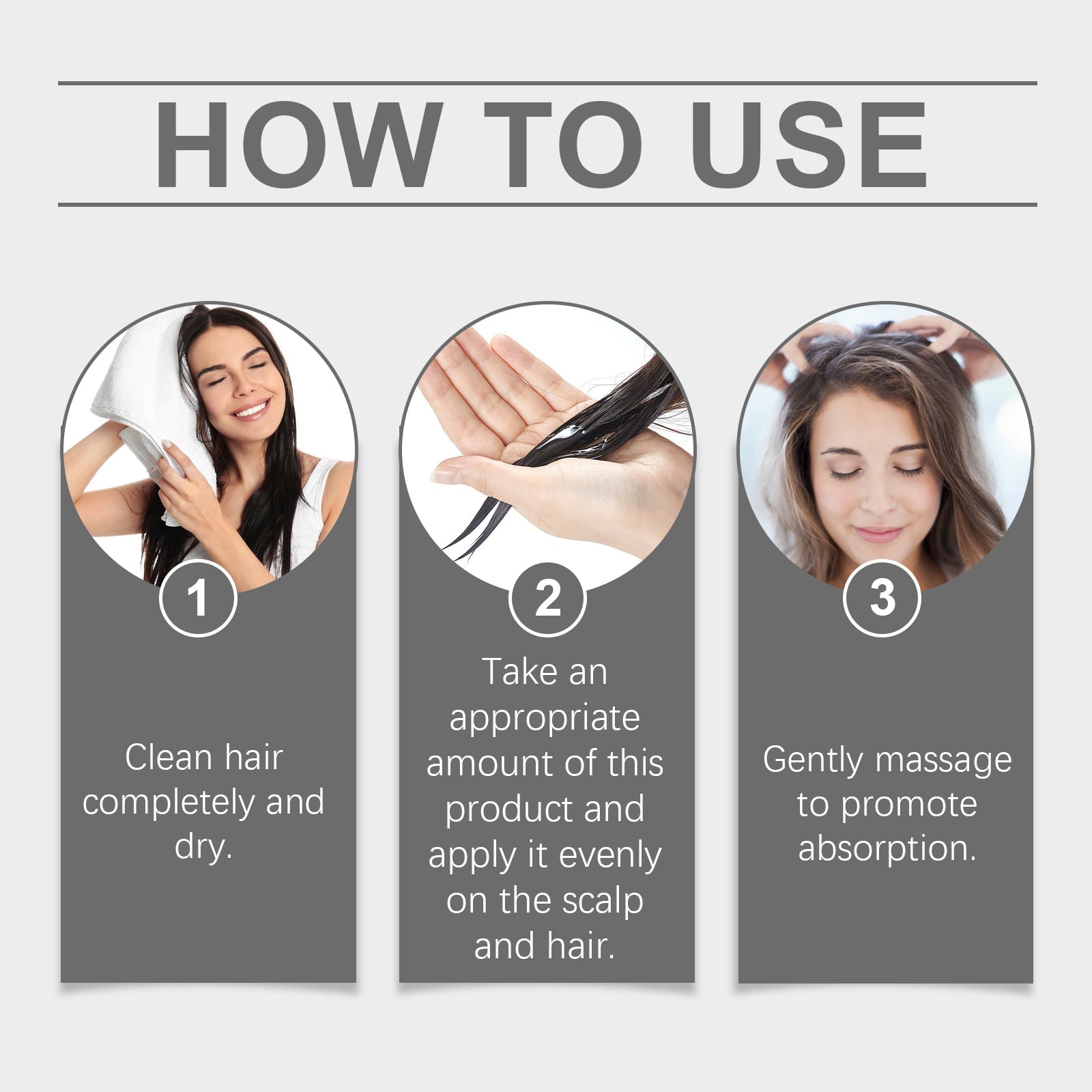 HOW TO USE

1

Clean hair completely and dry.

2

Take an appropriate amount of this product and apply it evenly on the scalp and hair.

3

Gently massage to promote absorption.