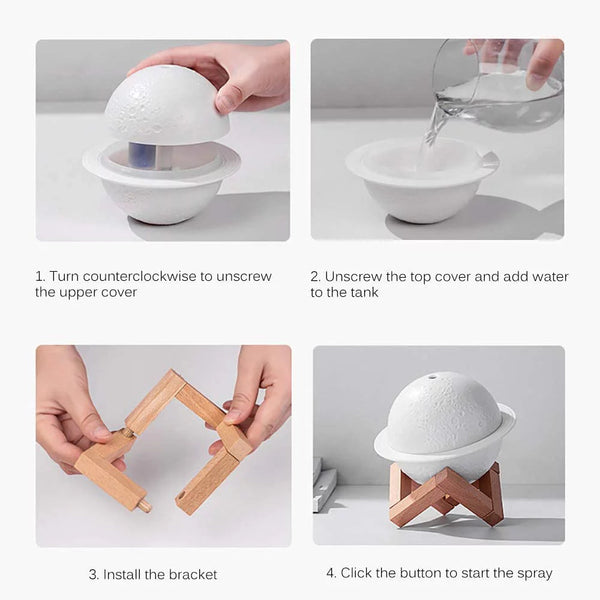 1. Turn counterclockwise to unscrew the upper cover

2. Unscrew the top cover and add water to the tank

3. Install the bracket

4. Click the button to start the spray